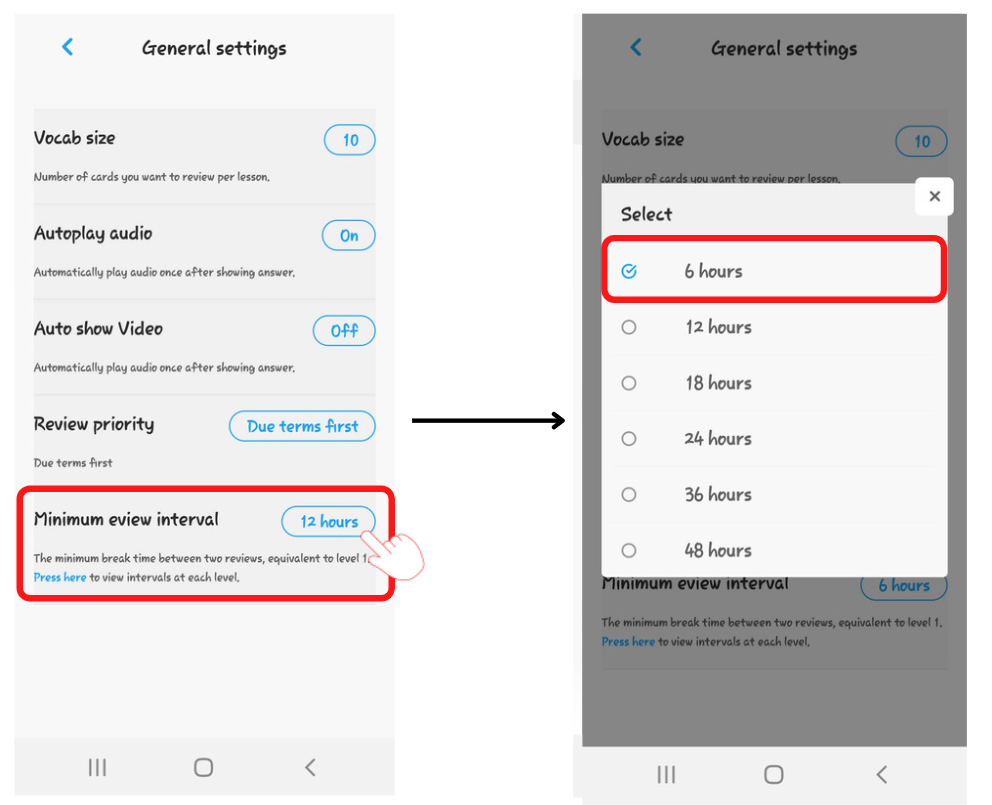 General settings

Vocab size
10
Number of cards you want to review per lesson.

Autoplay audio
On
Automatically play audio once after showing answer.

Auto show Video
Off
Automatically play audio once after showing answer.

Review priority
Due terms first
Due terms first

Minimum eview interval
12 hours
The minimum break time between two reviews, equivalent to level 1. Press here to view intervals at each level.

General settings

Vocab size
10
Number of cards you want to review per lesson.

Select
×
6 hours
12 hours
18 hours
24 hours
36 hours
48 hours

Minimum eview interval
6 hours
The minimum break time between two reviews, equivalent to level 1. Press here to view intervals at each level.