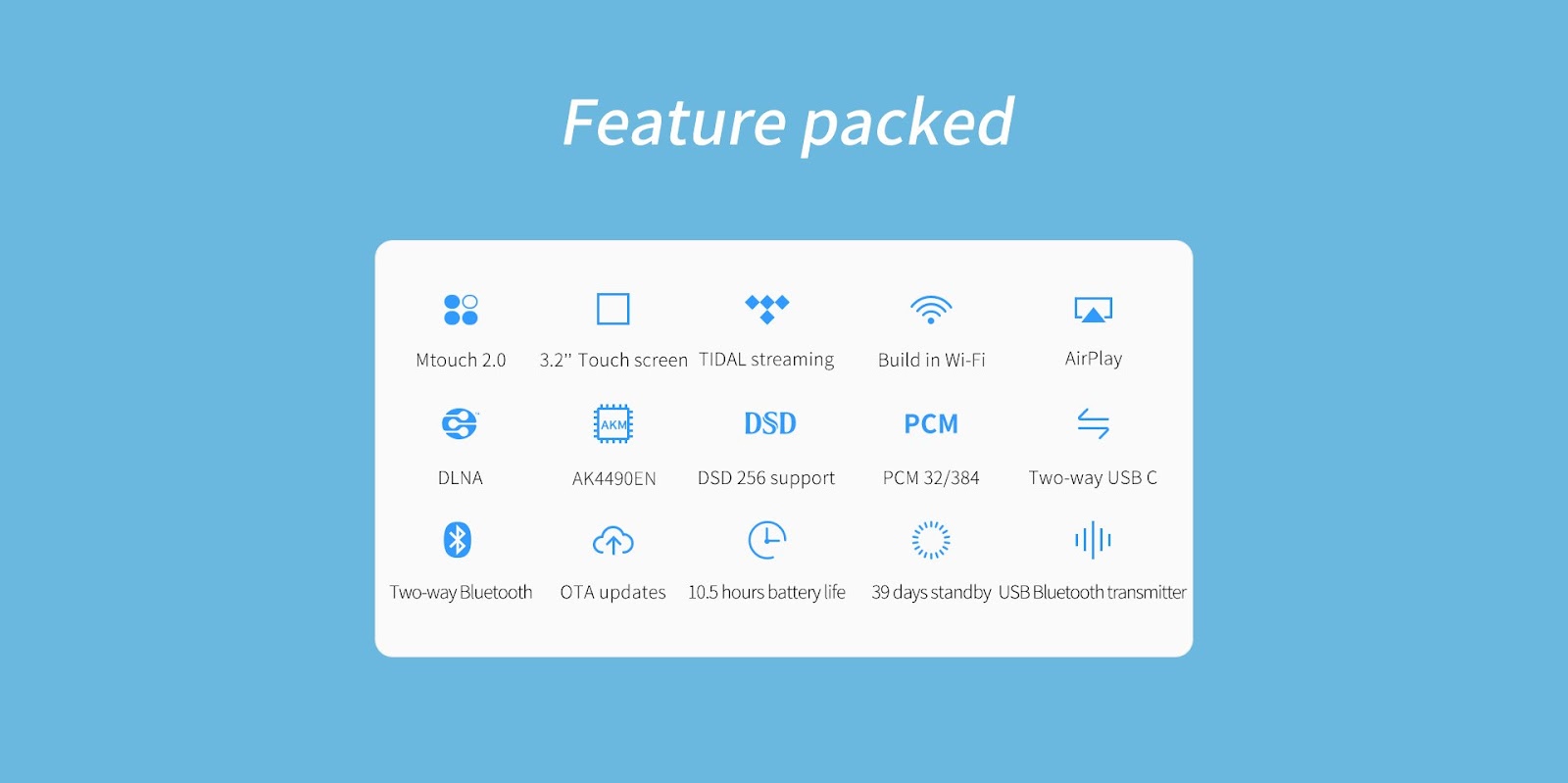 Feature packed

Mtouch 2.0

3.2" Touch screen

TIDAL streaming

Build in Wi-Fi

AirPlay

DLNA

AKM

AK4490EN

DSD

DSD 256 support

PCM

PCM 32/384

Two-way USB C

Two-way Bluetooth

OTA updates

10.5 hours battery life

39 days standby

USB Bluetooth transmitter