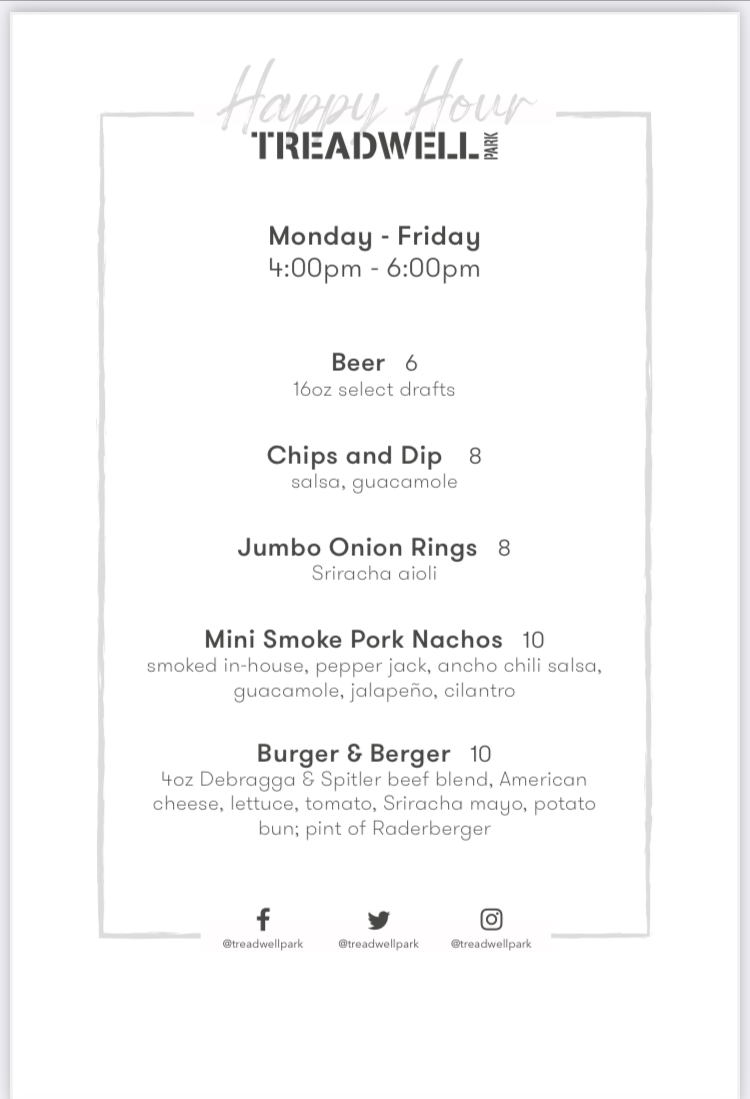 Happy Hour
TREADWELL PARK

Monday - Friday
4:00pm - 6:00pm

Beer 6
16oz select drafts

Chips and Dip 8
salsa, guacamole

Jumbo Onion Rings 8
Sriracha aioli

Mini Smoke Pork Nachos 10
smoked in-house, pepper jack, ancho chili salsa, guacamole, jalapeño, cilantro

Burger & Berger 10
4oz Debragga & Spitler beef blend, American cheese, lettuce, tomato, Sriracha mayo, potato bun; pint of Raderberger

@treadwellpark @treadwellpark @treadwellpark