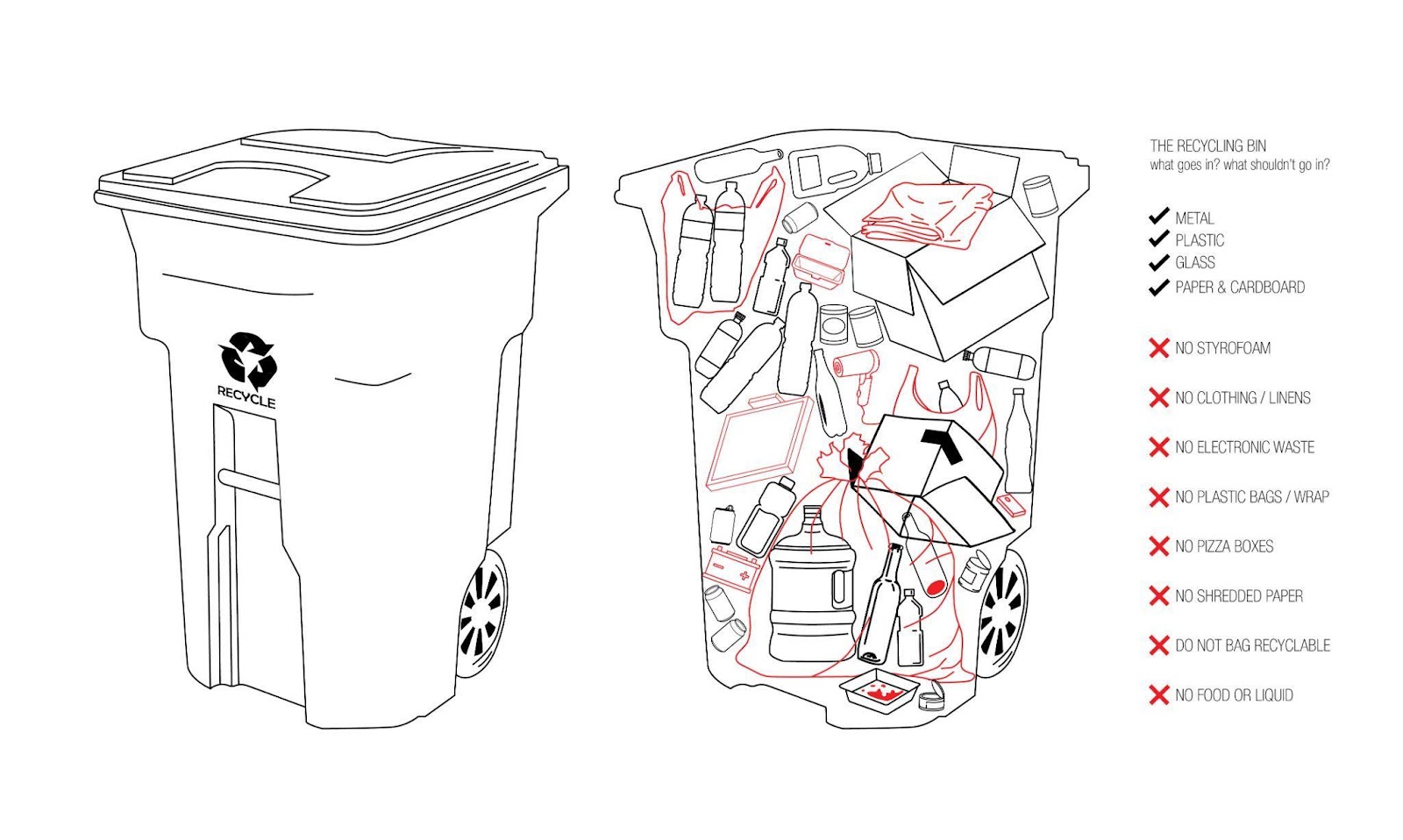 RECYCLE

THE RECYCLING BIN
what goes in? what shouldn't go in?

METAL
PLASTIC
GLASS
PAPER & CARDBOARD

NO STYROFOAM

NO CLOTHING / LINENS

NO ELECTRONIC WASTE

NO PLASTIC BAGS / WRAP

NO PIZZA BOXES

NO SHREDDED PAPER

DO NOT BAG RECYCLABLE

NO FOOD OR LIQUID