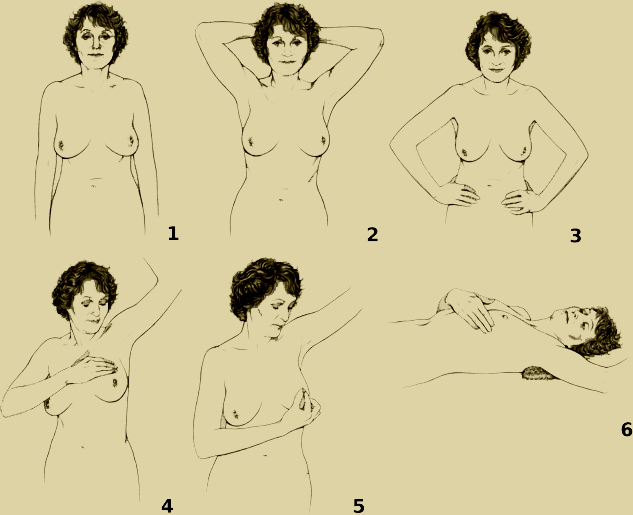 1

2

3

4

5

6