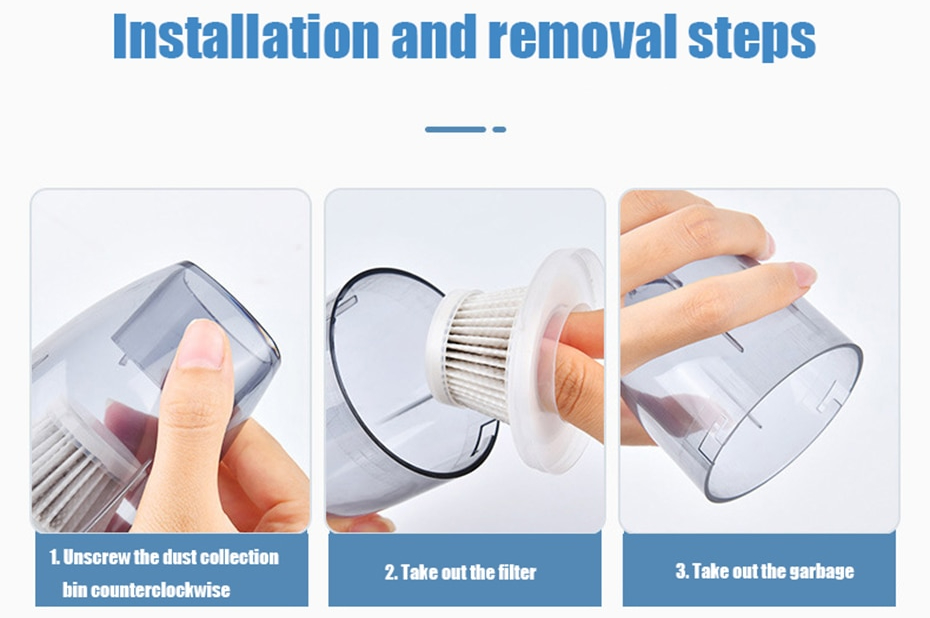 Installation and removal steps

1. Unscrew the dust collection bin counterclockwise

2. Take out the filter

3. Take out the garbage