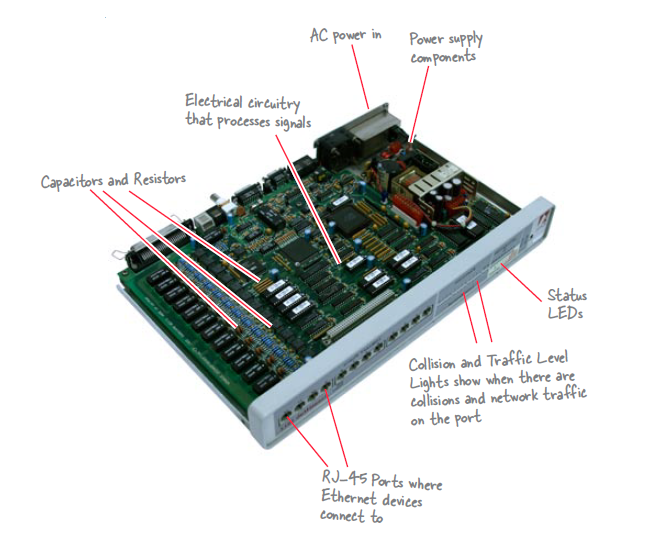 AC power in

Power supply components

Electrical circuitry that processes signals

Capacitors and Resistors

Status LEDs

Collision and Traffic Level Lights show when there are collisions and network traffic on the port

RJ-45 Ports where Ethernet devices connect to