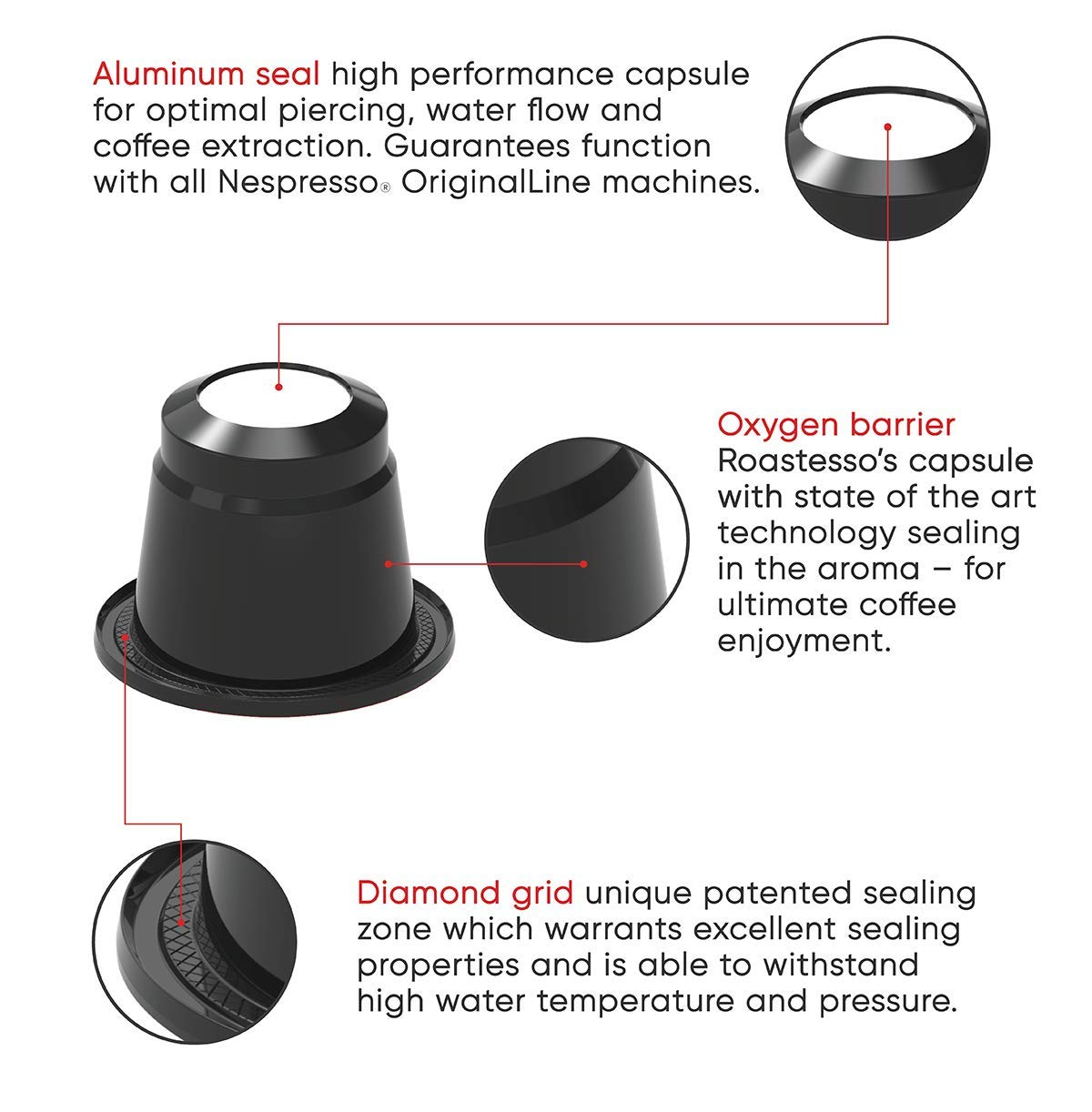 Aluminum seal high performance capsule for optimal piercing, water flow and coffee extraction. Guarantees function with all Nespresso® OriginalLine machines.

Oxygen barrier Roastesso's capsule with state of the art technology sealing in the aroma – for ultimate coffee enjoyment.

Diamond grid unique patented sealing zone which warrants excellent sealing properties and is able to withstand high water temperature and pressure.