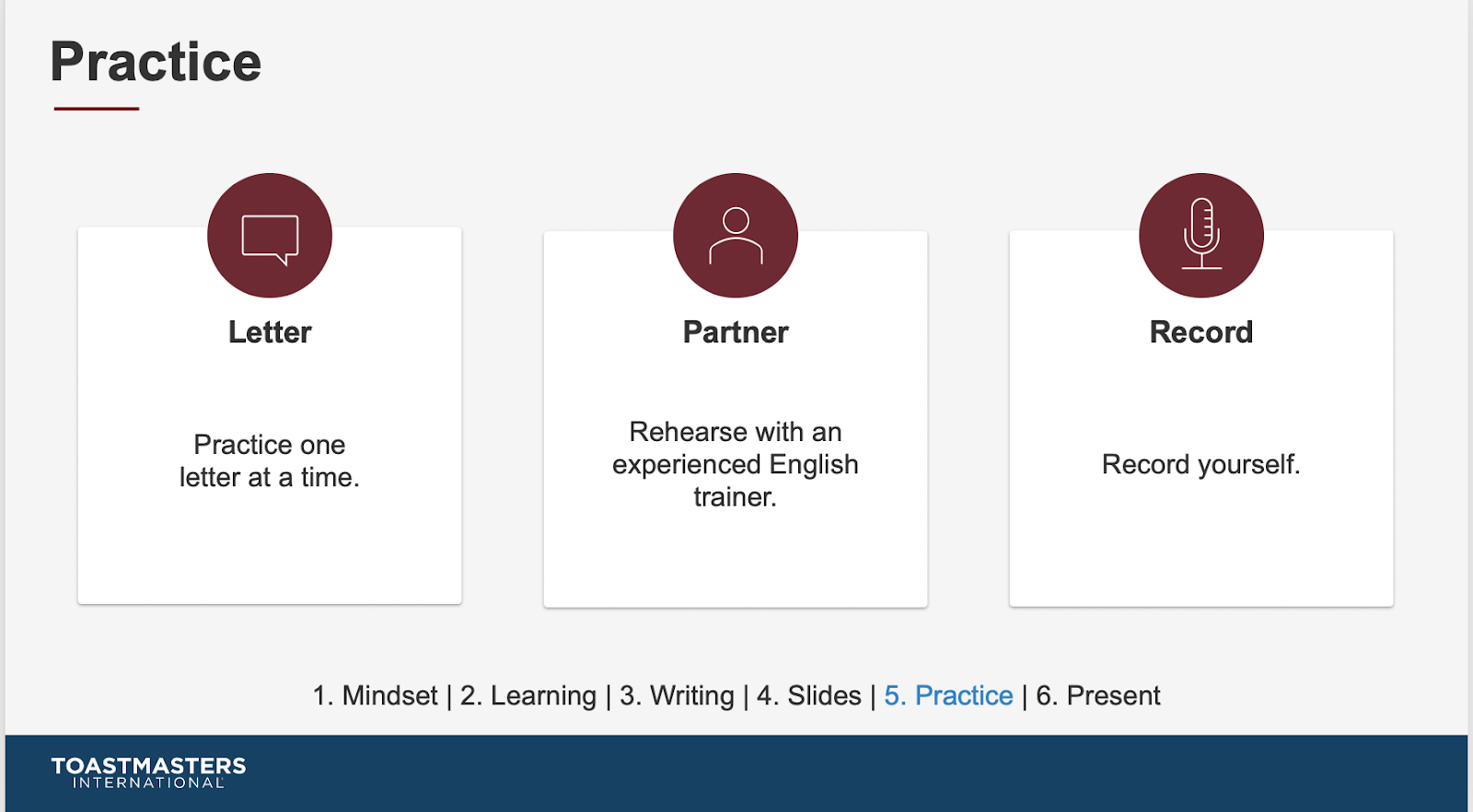 Practice

Letter

Practice one letter at a time.

Partner

Rehearse with an experienced English trainer.

Record

Record yourself.

1. Mindset | 2. Learning | 3. Writing | 4. Slides | 5. Practice | 6. Present

TOASTMASTERS
INTERNATIONAL