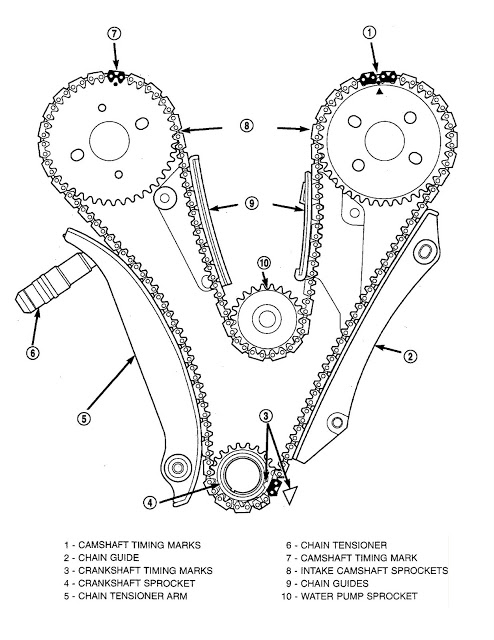 7
1
8
9
10
6
2
5
3
4

1 - CAMSHAFT TIMING MARKS
2 - CHAIN GUIDE
3 - CRANKSHAFT TIMING MARKS
4 - CRANKSHAFT SPROCKET
5 - CHAIN TENSIONER ARM

6 - CHAIN TENSIONER
7 - CAMSHAFT TIMING MARK
8 - INTAKE CAMSHAFT SPROCKETS
9 - CHAIN GUIDES
10 - WATER PUMP SPROCKET