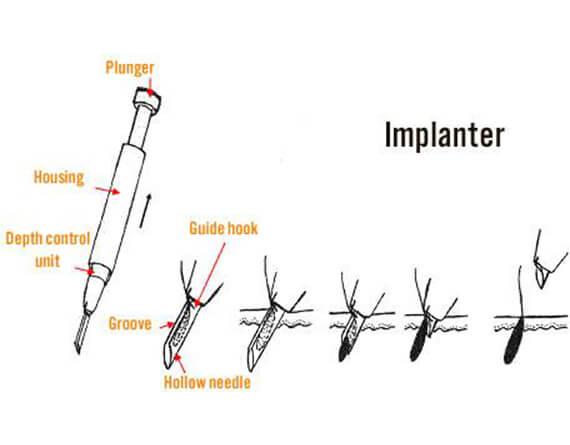 Plunger

Implanter

Housing

Depth control unit

Guide hook

Groove

Hollow needle