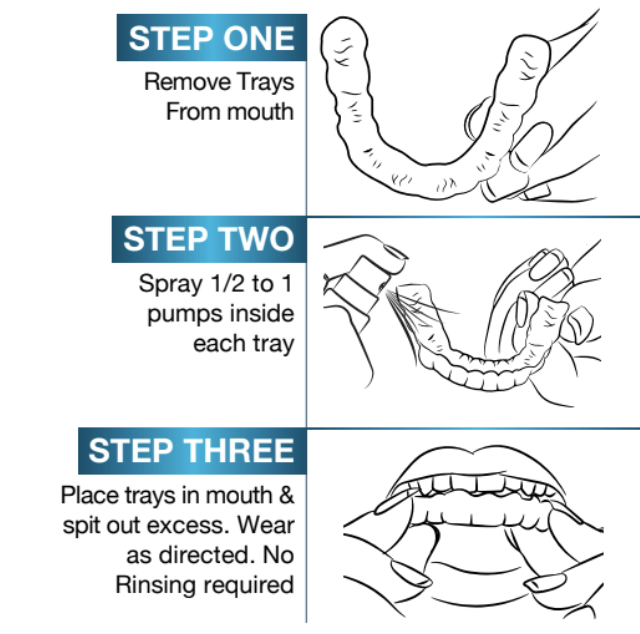 STEP ONE

Remove Trays From mouth

STEP TWO

Spray 1/2 to 1 pumps inside each tray

STEP THREE

Place trays in mouth & spit out excess. Wear as directed. No Rinsing required