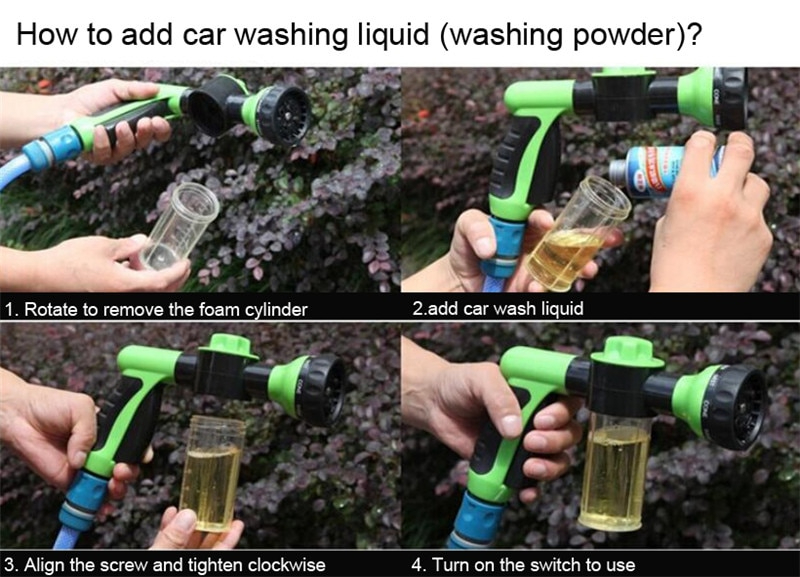 How to add car washing liquid (washing powder)?

1. Rotate to remove the foam cylinder

2.add car wash liquid

3. Align the screw and tighten clockwise

4. Turn on the switch to use