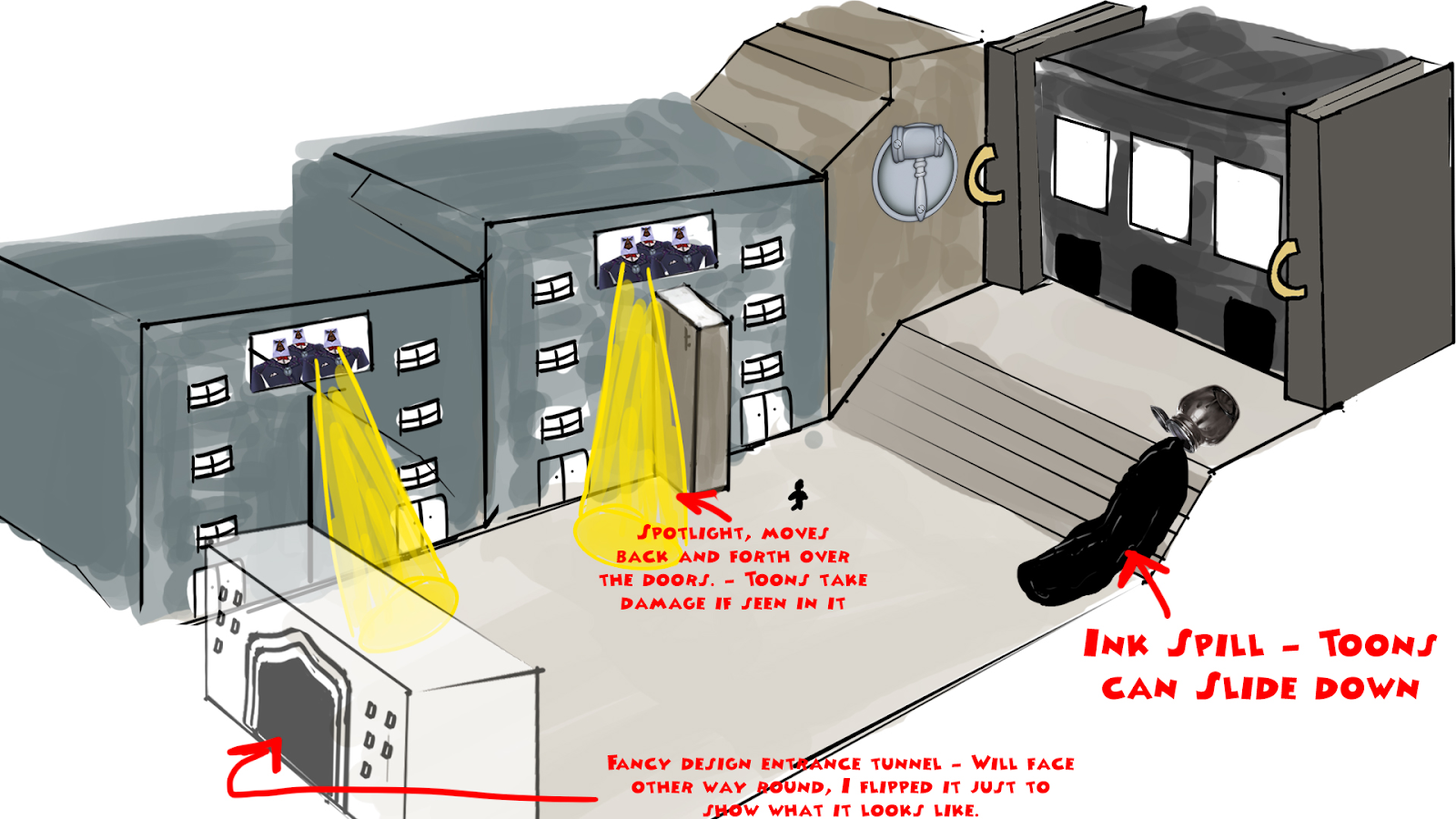 Spotlight, moves back and forth over the doors. - Toons take damage if seen in it

Ink Spill - Toons can Slide down

Fancy design entrance tunnel - Will face other way round, I flipped it just to show what it looks like.