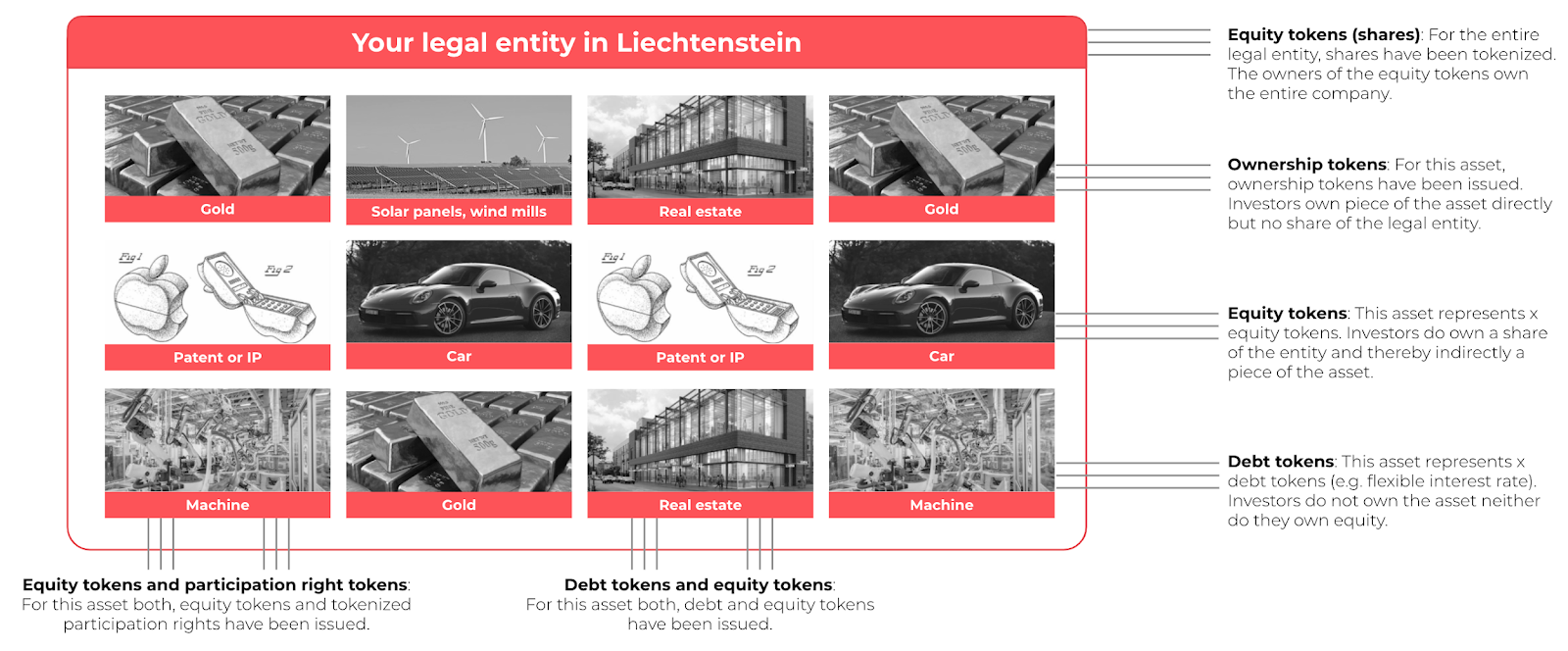 Your legal entity in Liechtenstein

Gold

Solar panels, wind mills

Real estate

Gold

Fig 1

Fig 2

Patent or IP

Car

Fig 1

Fig 2

Patent or IP

Car

Machine

Gold

Real estate

Machine

**Equity tokens (shares)**: For the entire legal entity, shares have been tokenized. The owners of the equity tokens own the entire company.

**Ownership tokens**: For this asset, ownership tokens have been issued. Investors own piece of the asset directly but no share of the legal entity.

**Equity tokens**: This asset represents x equity tokens. Investors do own a share of the entity and thereby indirectly a piece of the asset.

**Debt tokens**: This asset represents x debt tokens (e.g. flexible interest rate). Investors do not own the asset neither do they own equity.

**Equity tokens and participation right tokens**: For this asset both, equity tokens and tokenized participation rights have been issued.

**Debt tokens and equity tokens**: For this asset both, debt and equity tokens have been issued.