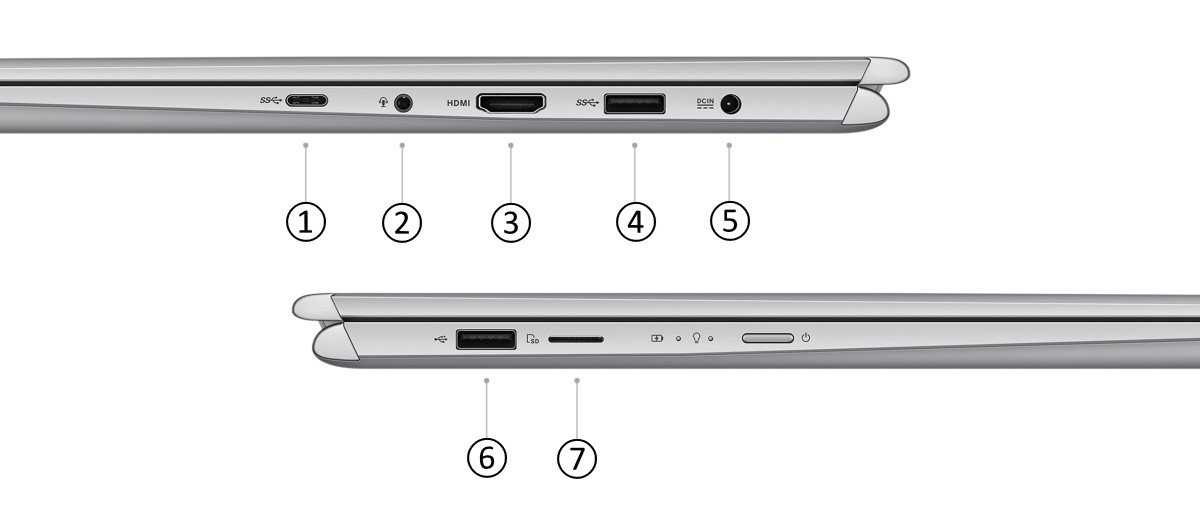 SS HDMI SS DCIN

1 2 3 4 5

SD

6 7