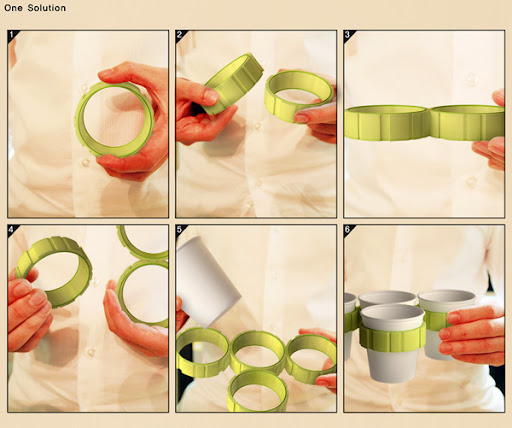 One Solution

1

2

3

4

5

6