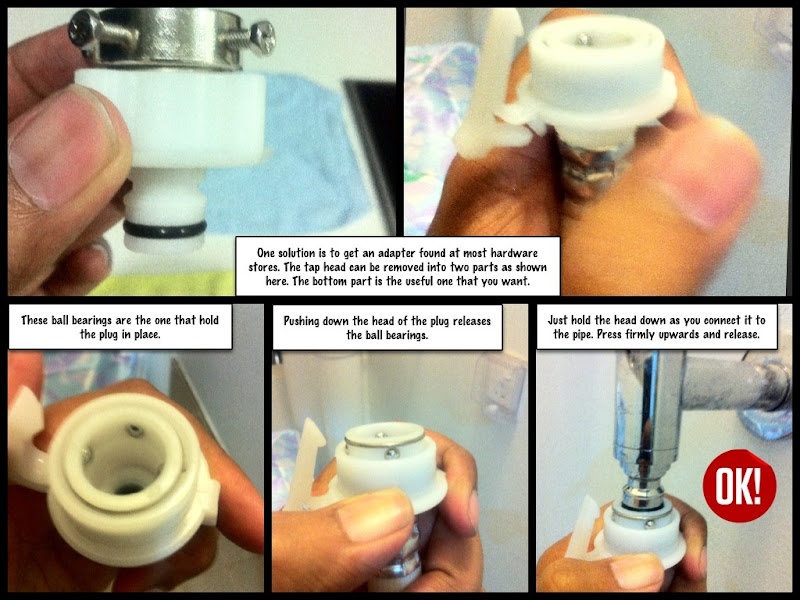 One solution is to get an adapter found at most hardware stores. The tap head can be removed into two parts as shown here. The bottom part is the useful one that you want.

These ball bearings are the one that hold the plug in place.

Pushing down the head of the plug releases the ball bearings.

Just hold the head down as you connect it to the pipe. Press firmly upwards and release.

OK!