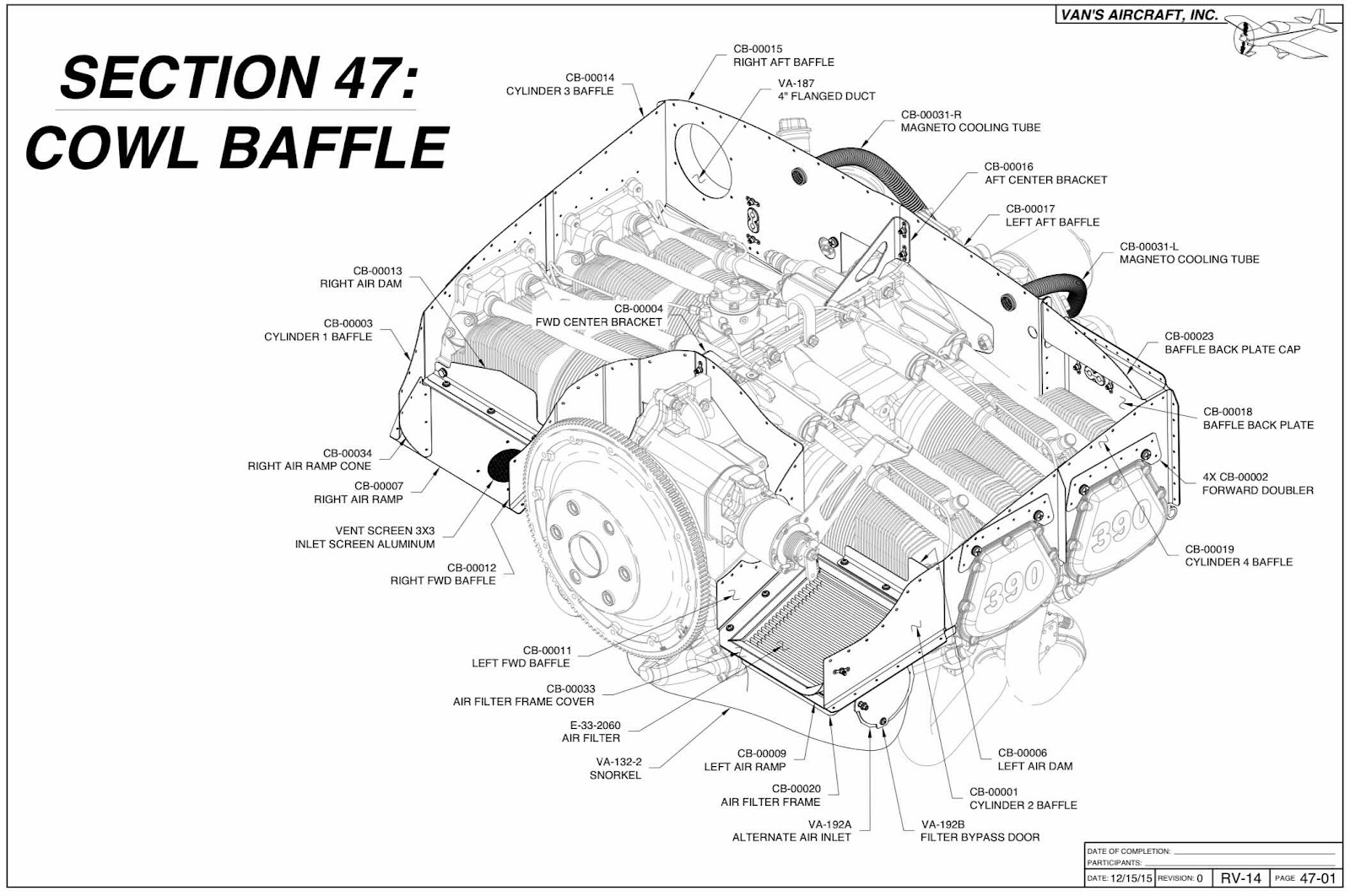 VAN'S AIRCRAFT, INC.

SECTION 47:
COWL BAFFLE

CB-00015
RIGHT AFT BAFFLE

CB-00014
CYLINDER 3 BAFFLE

VA-187
4" FLANGED DUCT

CB-00031-R
MAGNETO COOLING TUBE

CB-00016
AFT CENTER BRACKET

CB-00017
LEFT AFT BAFFLE

CB-00031-L
MAGNETO COOLING TUBE

CB-00013
RIGHT AIR DAM

CB-00004
FWD CENTER BRACKET

CB-00003
CYLINDER 1 BAFFLE

CB-00023
BAFFLE BACK PLATE CAP

CB-00018
BAFFLE BACK PLATE

CB-00034
RIGHT AIR RAMP CONE

4X CB-00002
FORWARD DOUBLER

CB-00007
RIGHT AIR RAMP

VENT SCREEN 3X3
INLET SCREEN ALUMINUM

CB-00019
CYLINDER 4 BAFFLE

CB-00012
RIGHT FWD BAFFLE

390

390

CB-00011
LEFT FWD BAFFLE

CB-00033
AIR FILTER FRAME COVER

E-33-2060
AIR FILTER

VA-132-2
SNORKEL

CB-00009
LEFT AIR RAMP

CB-00006
LEFT AIR DAM

CB-00020
AIR FILTER FRAME

CB-00001
CYLINDER 2 BAFFLE

VA-192A
ALTERNATE AIR INLET

VA-192B
FILTER BYPASS DOOR

DATE OF COMPLETION:
PARTICIPANTS:
DATE: 12/15/15 REVISION: 0 RV-14 PAGE 47-01