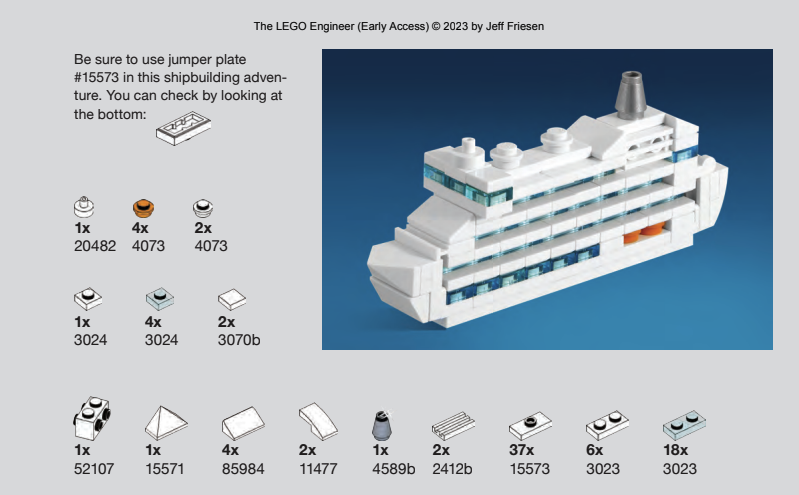 The LEGO Engineer (Early Access) © 2023 by Jeff Friesen

Be sure to use jumper plate #15573 in this shipbuilding adventure. You can check by looking at the bottom:

1x
20482

4x
4073

2x
4073

1x
3024

4x
3024

2x
3070b

1x
52107

1x
15571

4x
85984

2x
11477

1x
4589b

2x
2412b

37x
15573

6x
3023

18x
3023