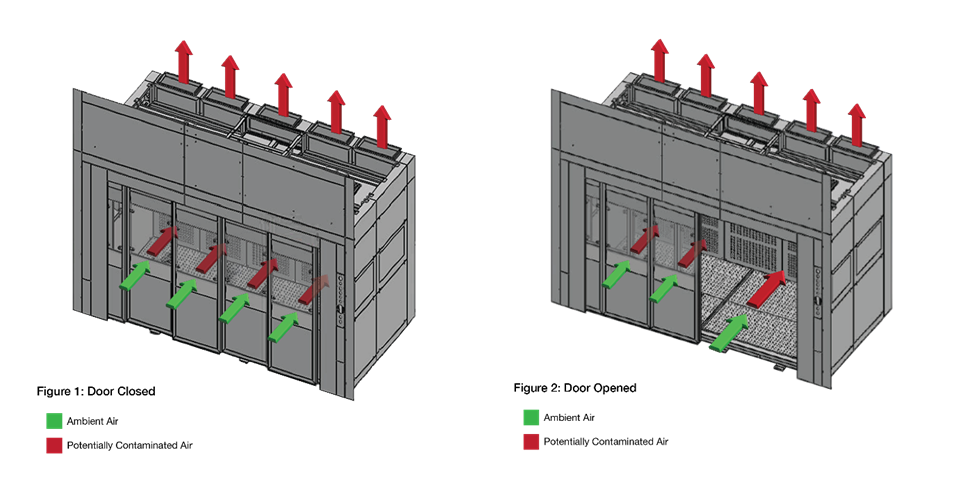 Figure 1: Door Closed

Ambient Air

Potentially Contaminated Air

Figure 2: Door Opened

Ambient Air

Potentially Contaminated Air