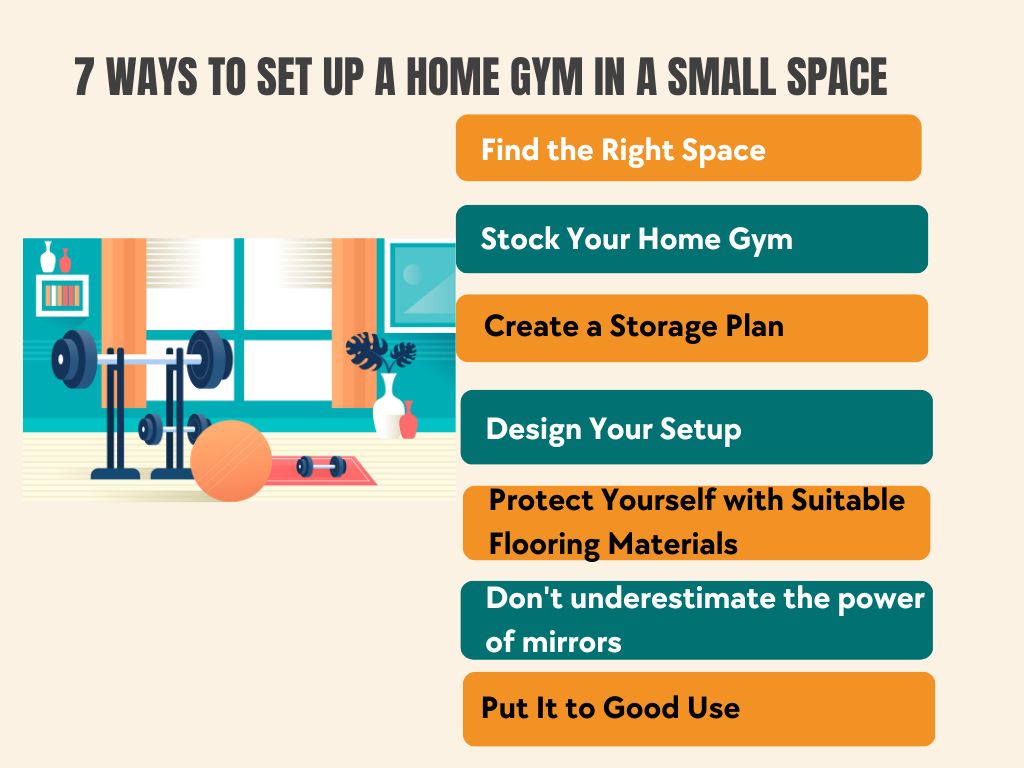 7 WAYS TO SET UP A HOME GYM IN A SMALL SPACE

Find the Right Space

Stock Your Home Gym

Create a Storage Plan

Design Your Setup

Protect Yourself with Suitable Flooring Materials

Don't underestimate the power of mirrors

Put It to Good Use