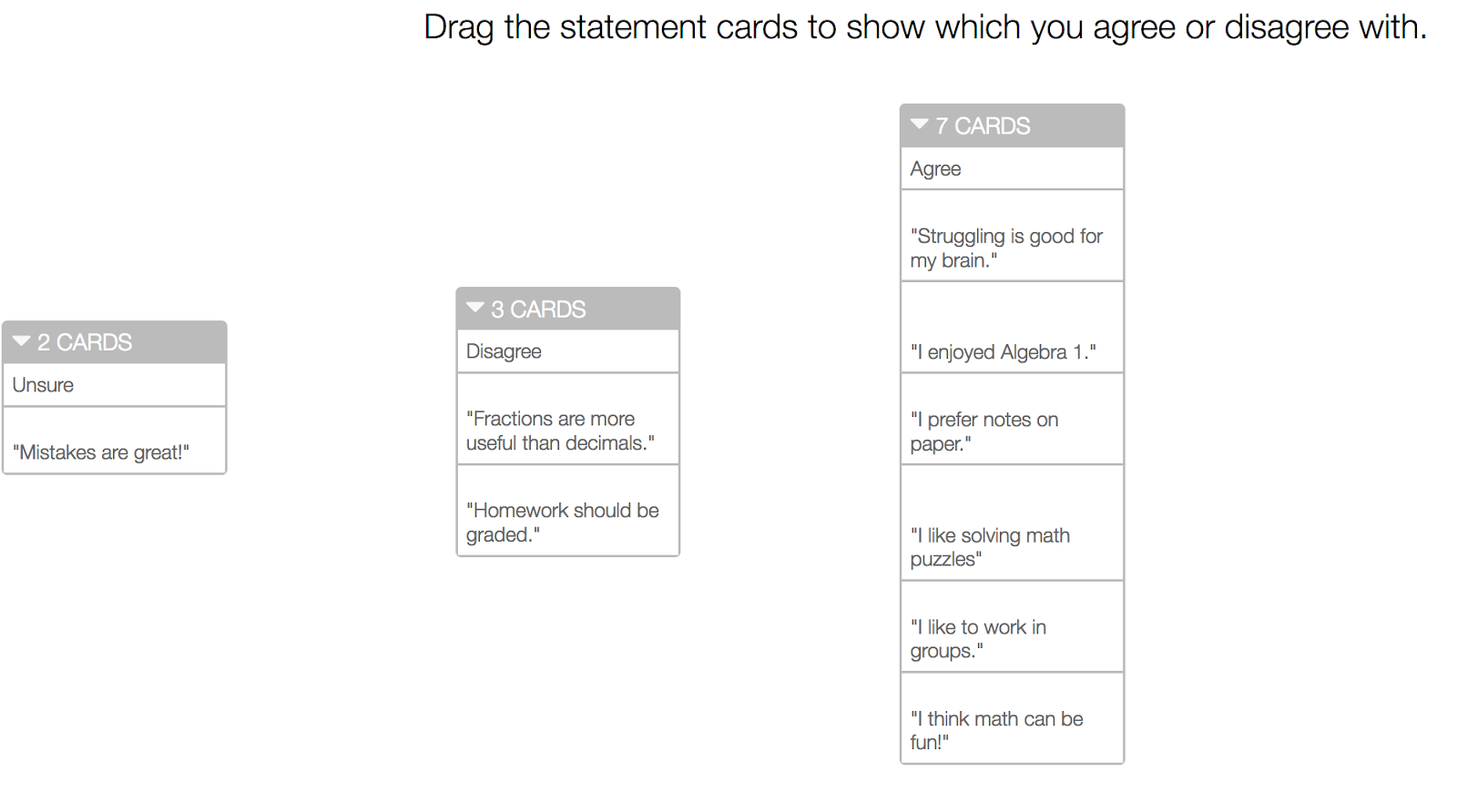 Drag the statement cards to show which you agree or disagree with.

2 CARDS
Unsure
"Mistakes are great!"

3 CARDS
Disagree
"Fractions are more useful than decimals."
"Homework should be graded."

7 CARDS
Agree
"Struggling is good for my brain."
"I enjoyed Algebra 1."
"I prefer notes on paper."
"I like solving math puzzles"
"I like to work in groups."
"I think math can be fun!"