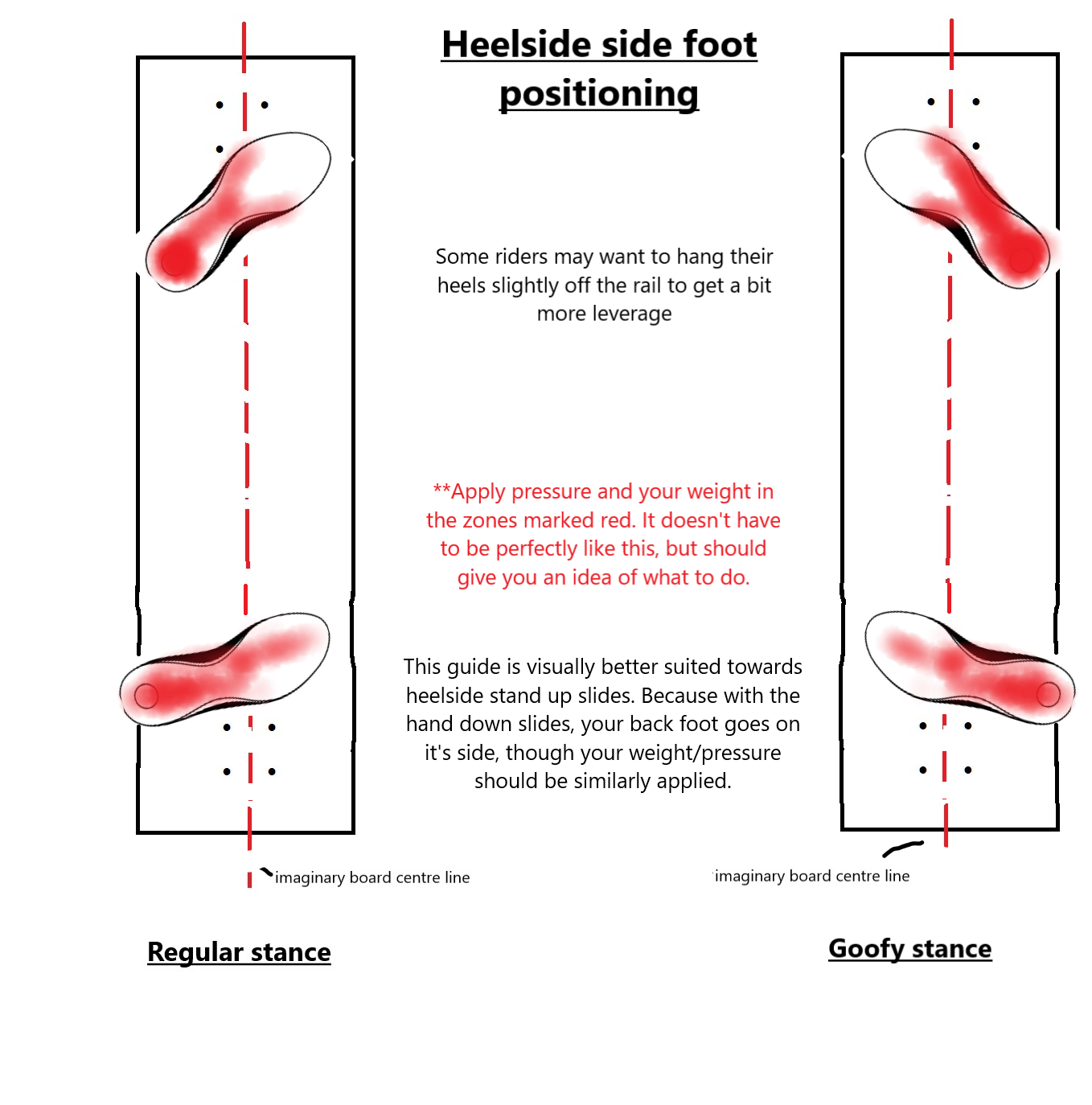 Heelside side foot positioning

Some riders may want to hang their heels slightly off the rail to get a bit more leverage

**Apply pressure and your weight in the zones marked red. It doesn't have to be perfectly like this, but should give you an idea of what to do.

This guide is visually better suited towards heelside stand up slides. Because with the hand down slides, your back foot goes on it's side, though your weight/pressure should be similarly applied.

imaginary board centre line

imaginary board centre line

Regular stance

Goofy stance