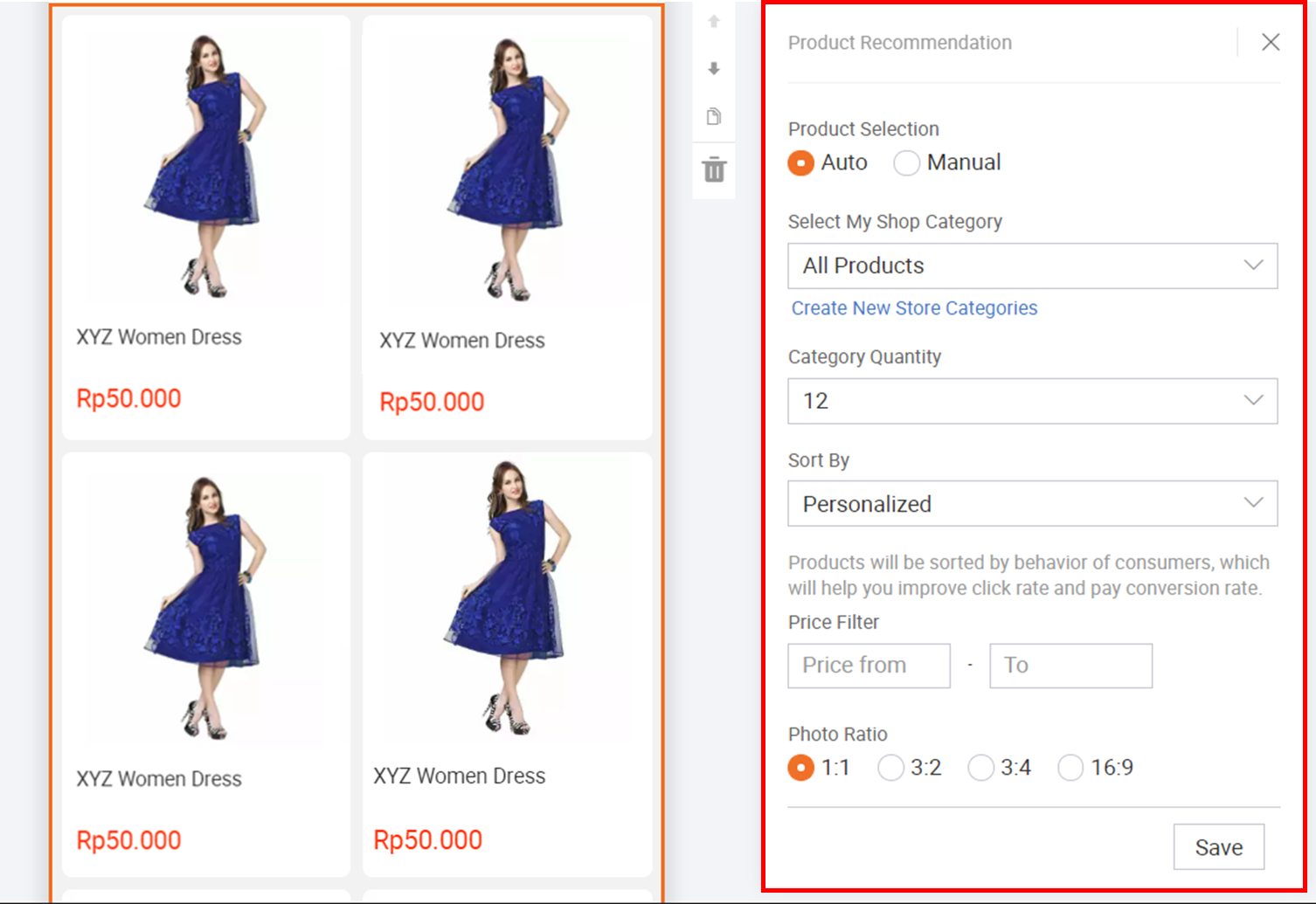 XYZ Women Dress

Rp50.000

XYZ Women Dress

Rp50.000

XYZ Women Dress

Rp50.000

XYZ Women Dress

Rp50.000

Product Recommendation

Product Selection

Auto Manual

Select My Shop Category

All Products

Create New Store Categories

Category Quantity

12

Sort By

Personalized

Products will be sorted by behavior of consumers, which will help you improve click rate and pay conversion rate.

Price Filter

Price from - To

Photo Ratio

1:1 3:2 3:4 16:9

Save