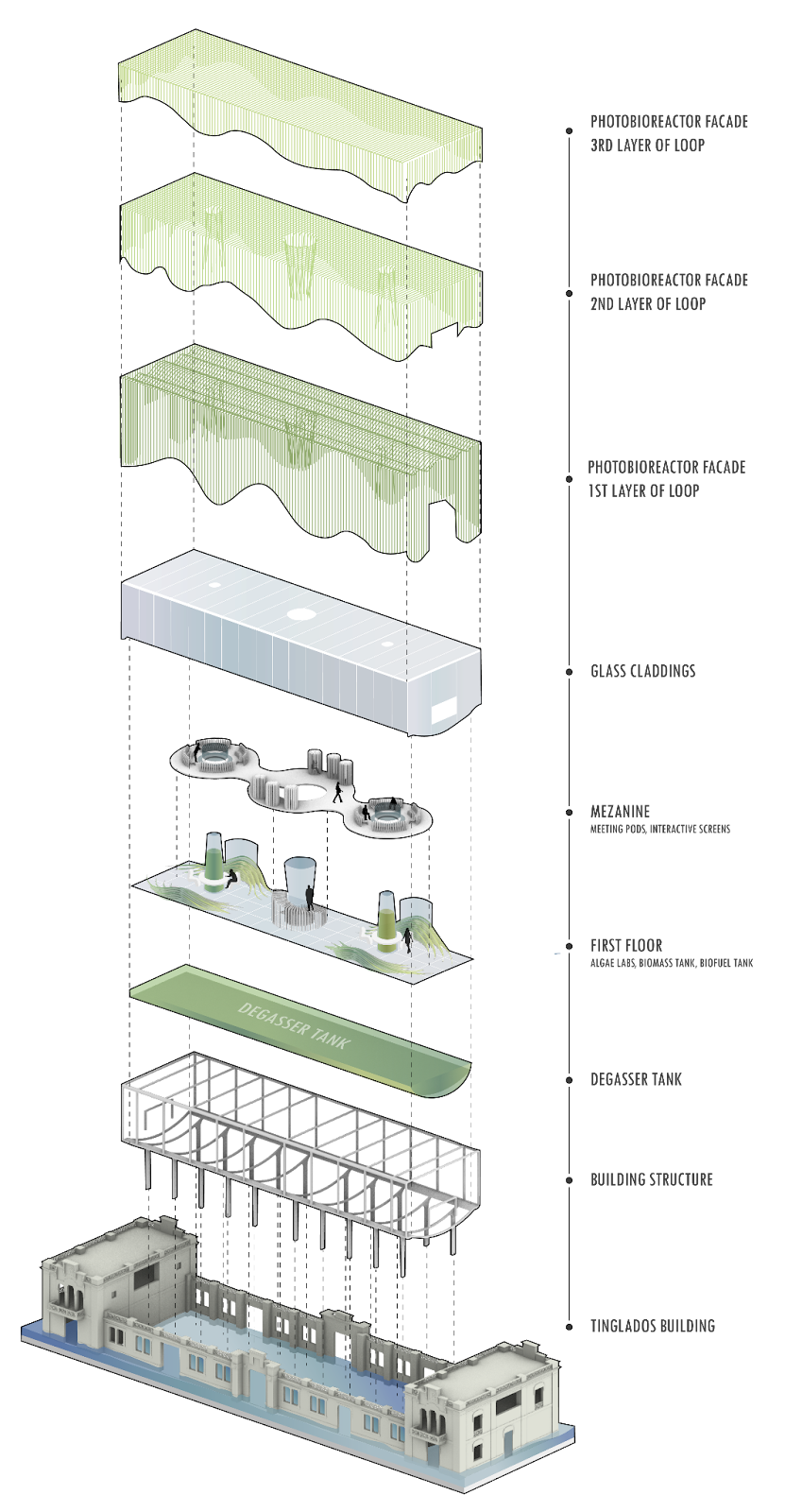 PHOTOBIOREACTOR FACADE
3RD LAYER OF LOOP

PHOTOBIOREACTOR FACADE
2ND LAYER OF LOOP

PHOTOBIOREACTOR FACADE
1ST LAYER OF LOOP

GLASS CLADDINGS

MEZANINE
MEETING PODS, INTERACTIVE SCREENS

FIRST FLOOR
ALGAE LABS, BIOMASS TANK, BIOFUEL TANK

DEGASSER TANK

DEGASSER TANK

BUILDING STRUCTURE

TINGLADOS BUILDING