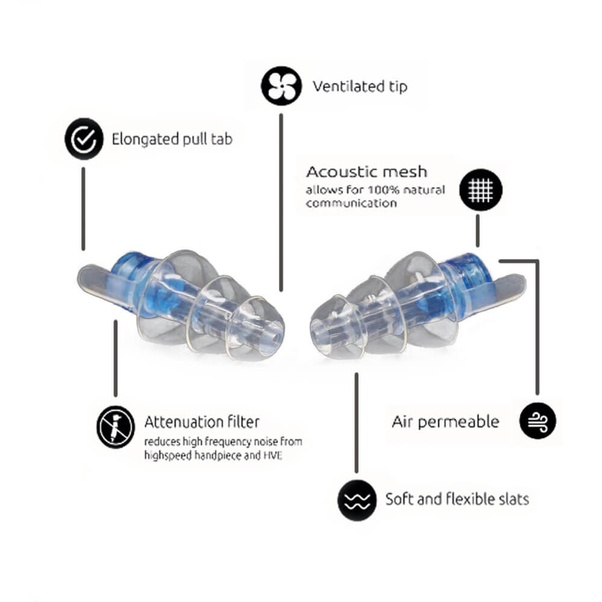 Ventilated tip

Elongated pull tab

Acoustic mesh
allows for 100% natural communication

Attenuation filter
reduces high frequency noise from highspeed handpiece and HVE

Air permeable

Soft and flexible slats