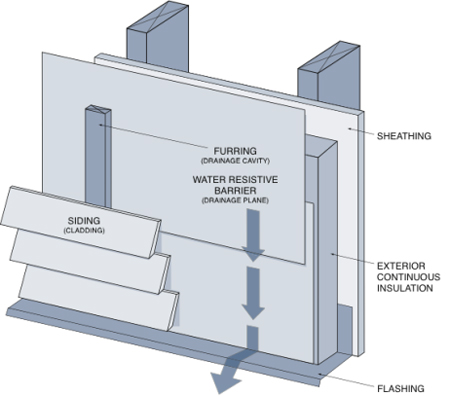 SHEATHING

FURRING
(DRAINAGE CAVITY)

WATER RESISTIVE BARRIER
(DRAINAGE PLANE)

SIDING
(CLADDING)

EXTERIOR CONTINUOUS INSULATION

FLASHING