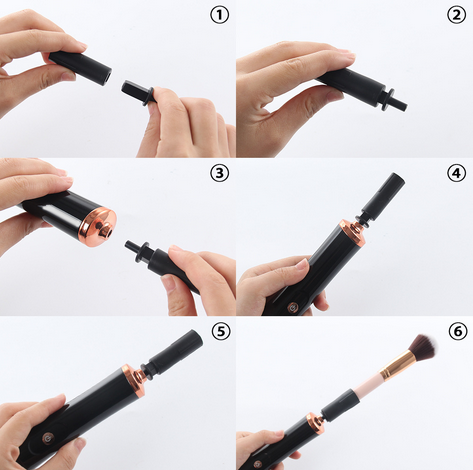 ①

②

③

④

⑤

⑥