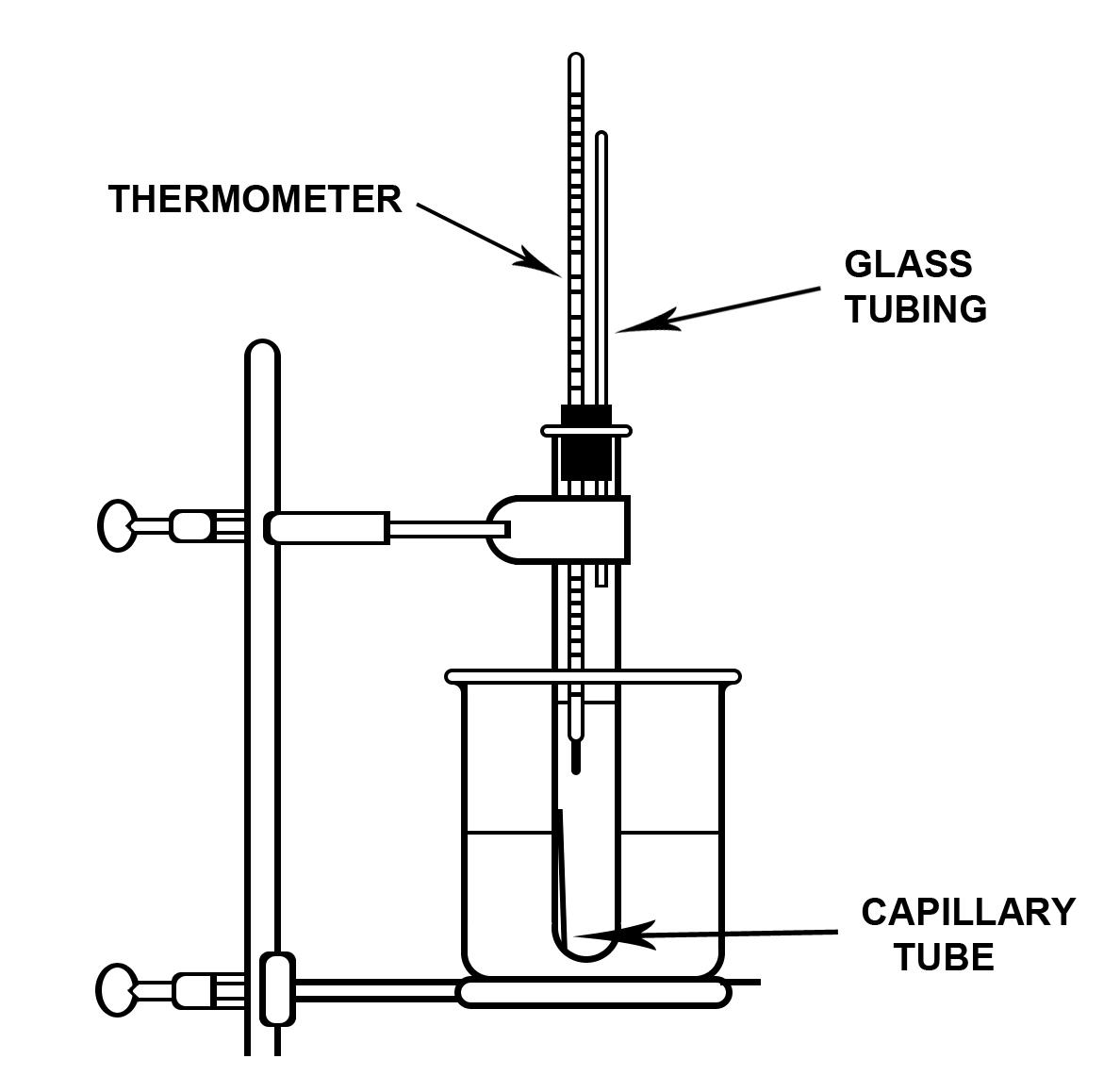 THERMOMETER

GLASS TUBING

CAPILLARY TUBE