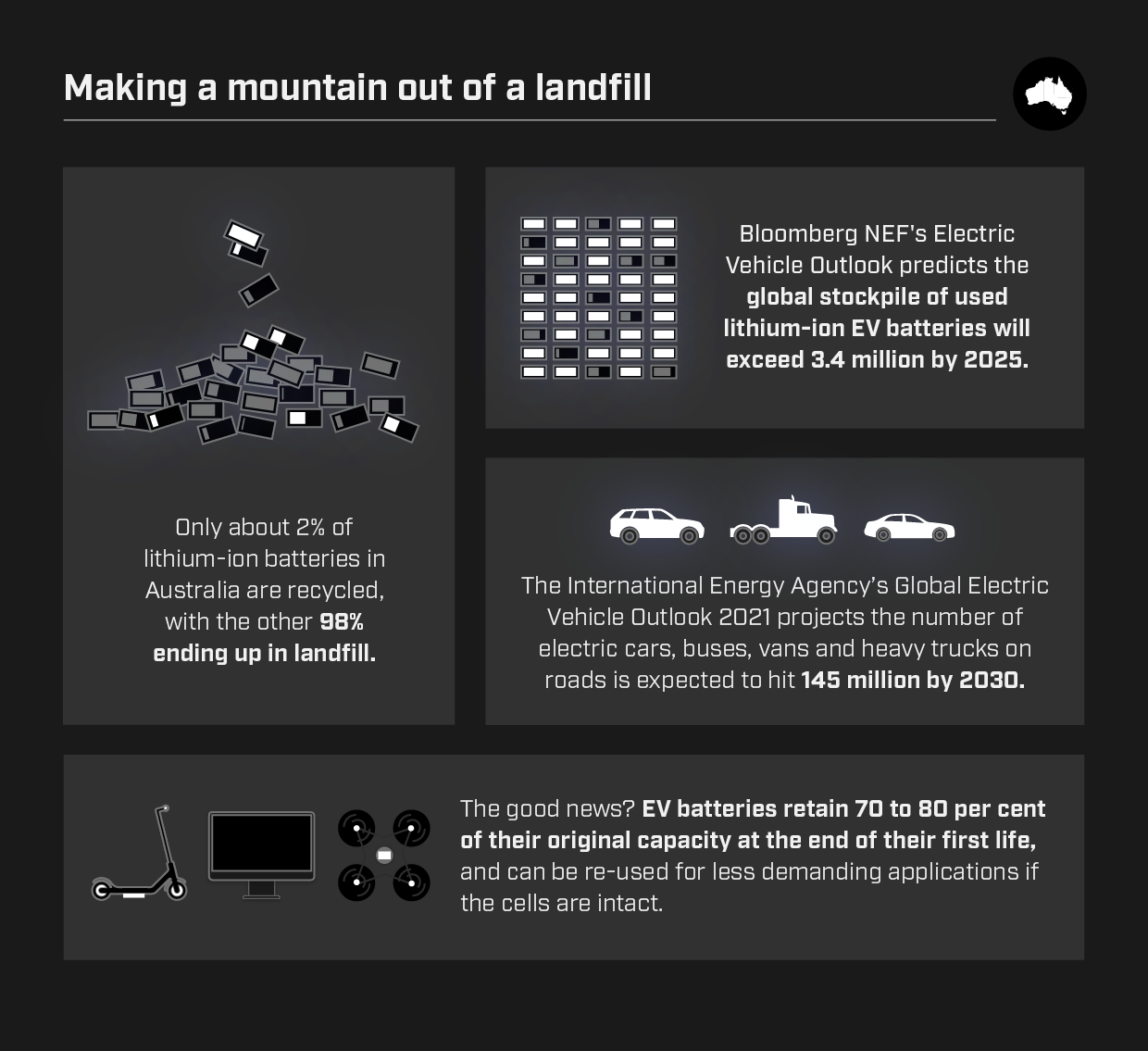 Making a mountain out of a landfill

Only about 2% of lithium-ion batteries in Australia are recycled, with the other 98% ending up in landfill.

Bloomberg NEF's Electric Vehicle Outlook predicts the global stockpile of used lithium-ion EV batteries will exceed 3.4 million by 2025.

The International Energy Agency's Global Electric Vehicle Outlook 2021 projects the number of electric cars, buses, vans and heavy trucks on roads is expected to hit 145 million by 2030.

The good news? EV batteries retain 70 to 80 per cent of their original capacity at the end of their first life, and can be re-used for less demanding applications if the cells are intact.