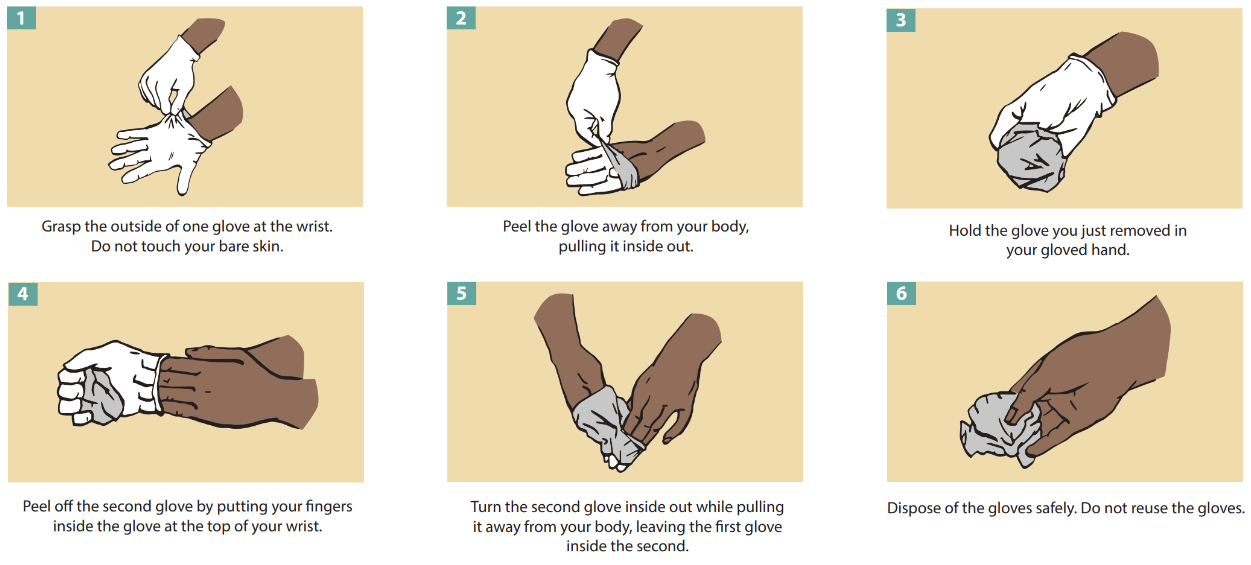 1

Grasp the outside of one glove at the wrist. Do not touch your bare skin.

2

Peel the glove away from your body, pulling it inside out.

3

Hold the glove you just removed in your gloved hand.

4

Peel off the second glove by putting your fingers inside the glove at the top of your wrist.

5

Turn the second glove inside out while pulling it away from your body, leaving the first glove inside the second.

6

Dispose of the gloves safely. Do not reuse the gloves.