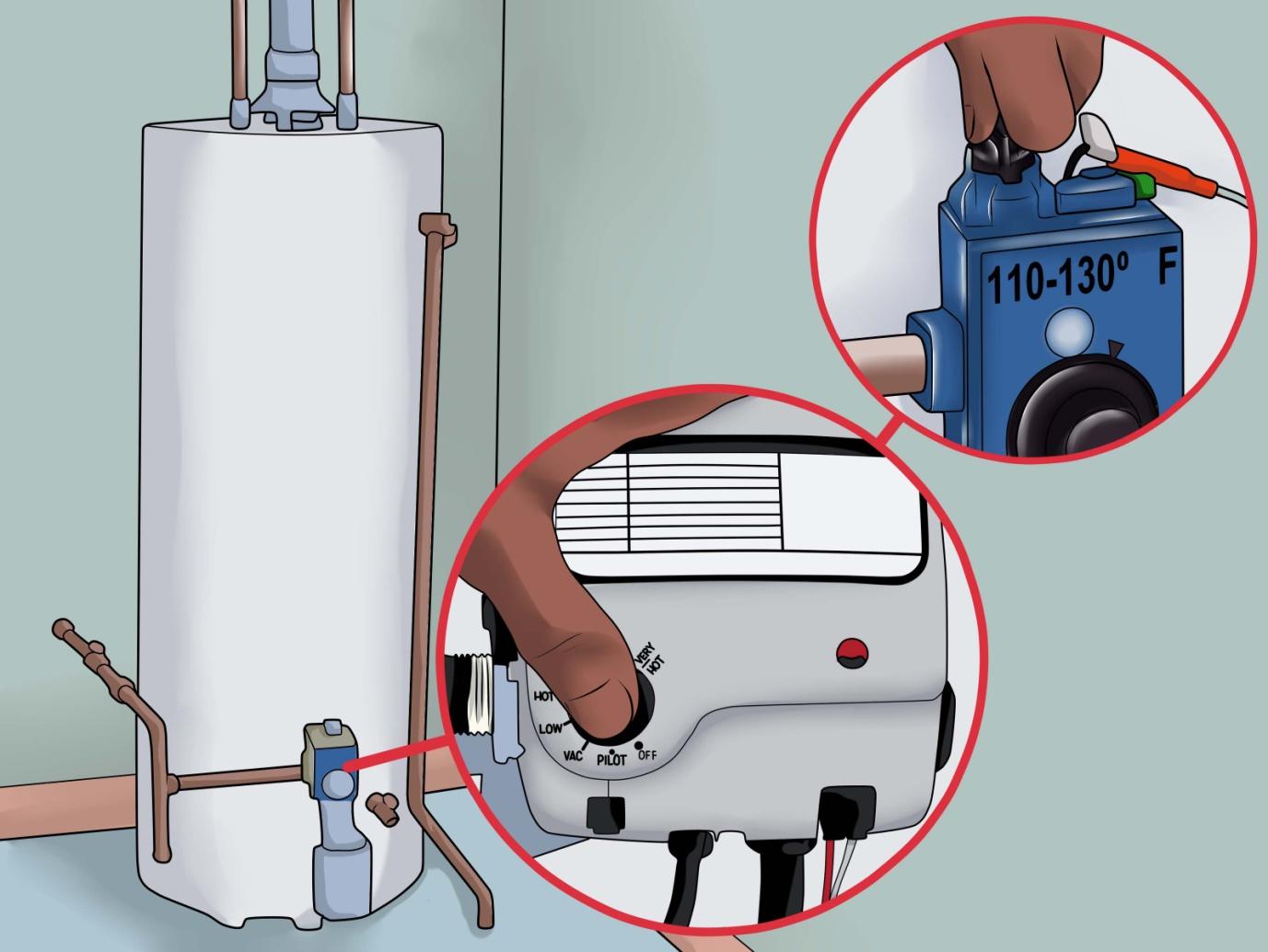 110-130° F

VERY HOT
HOT
LOW
VAC
PILOT
OFF