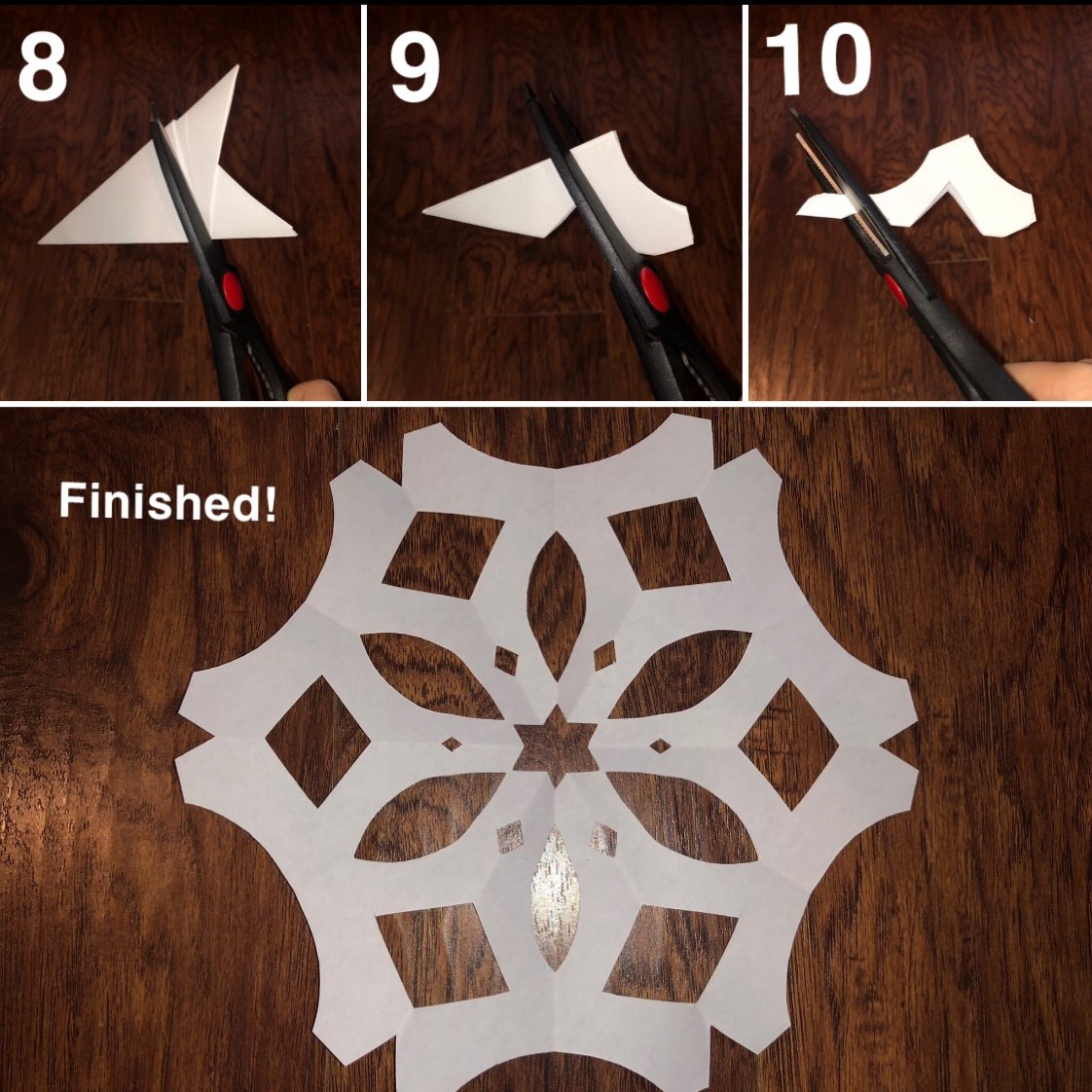 8

9

10

Finished!