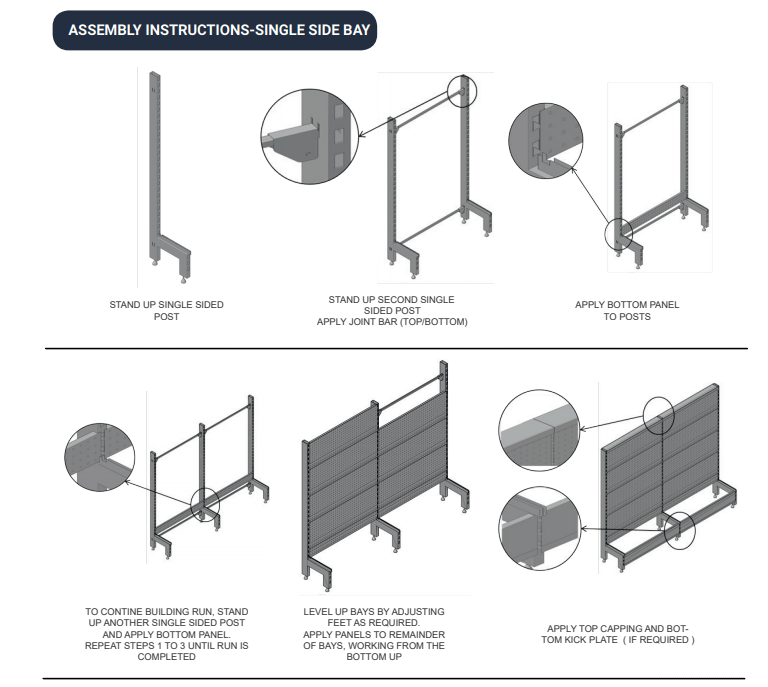 ASSEMBLY INSTRUCTIONS-SINGLE SIDE BAY

STAND UP SINGLE SIDED POST

STAND UP SECOND SINGLE SIDED POST
APPLY JOINT BAR (TOP/BOTTOM)

APPLY BOTTOM PANEL TO POSTS

TO CONTINE BUILDING RUN, STAND UP ANOTHER SINGLE SIDED POST AND APPLY BOTTOM PANEL.
REPEAT STEPS 1 TO 3 UNTIL RUN IS COMPLETED

LEVEL UP BAYS BY ADJUSTING FEET AS REQUIRED.
APPLY PANELS TO REMAINDER OF BAYS, WORKING FROM THE BOTTOM UP

APPLY TOP CAPPING AND BOTTOM KICK PLATE ( IF REQUIRED )