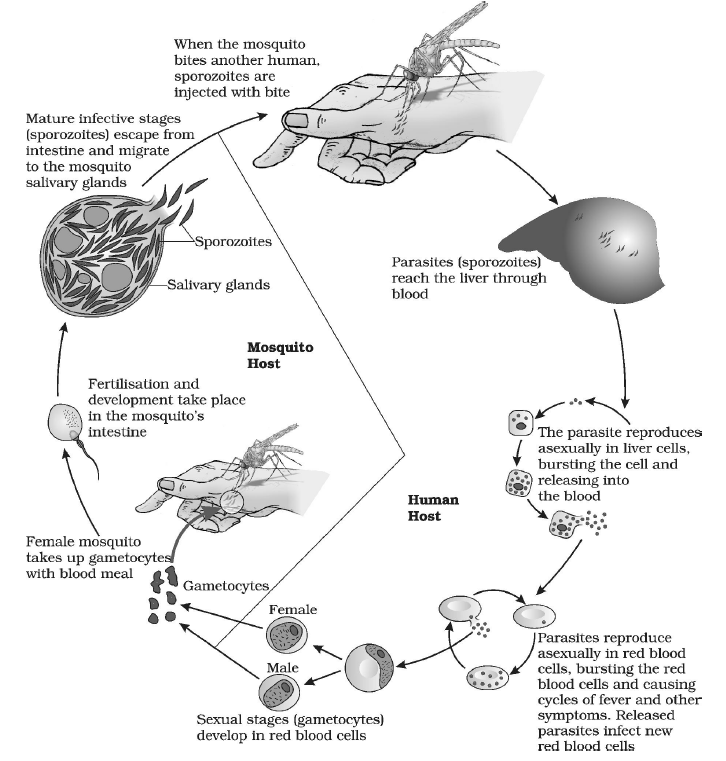 When the mosquito bites another human, sporozoites are injected with bite

Mature infective stages (sporozoites) escape from intestine and migrate to the mosquito salivary glands

Sporozoites

Salivary glands

Parasites (sporozoites) reach the liver through blood

Mosquito Host

Fertilisation and development take place in the mosquito's intestine

The parasite reproduces asexually in liver cells, bursting the cell and releasing into the blood

Human Host

Female mosquito takes up gametocytes with blood meal

Gametocytes

Female

Male

Parasites reproduce asexually in red blood cells, bursting the red blood cells and causing cycles of fever and other symptoms. Released parasites infect new red blood cells

Sexual stages (gametocytes) develop in red blood cells