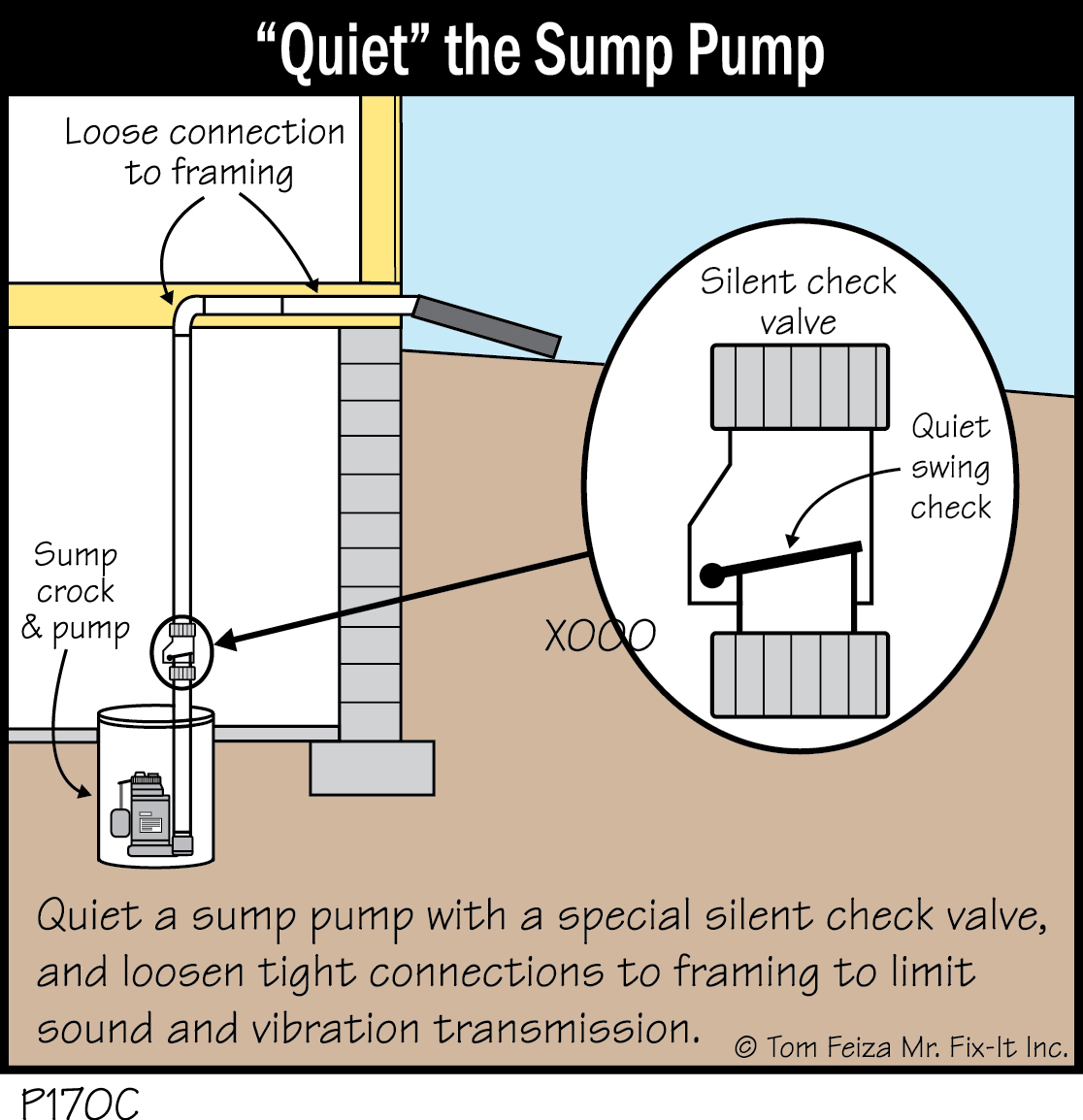 "Quiet" the Sump Pump

Loose connection to framing

Silent check valve

Quiet swing check

Sump crock & pump

XOOO

Quiet a sump pump with a special silent check valve, and loosen tight connections to framing to limit sound and vibration transmission.

© Tom Feiza Mr. Fix-It Inc.

P170C