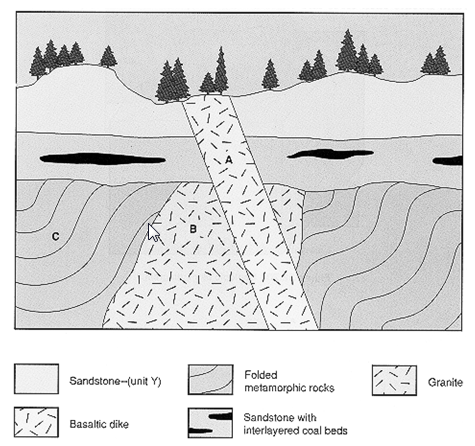 A

B

C

Sandstone--(unit Y)

Folded metamorphic rocks

Granite

Basaltic dike

Sandstone with interlayered coal beds