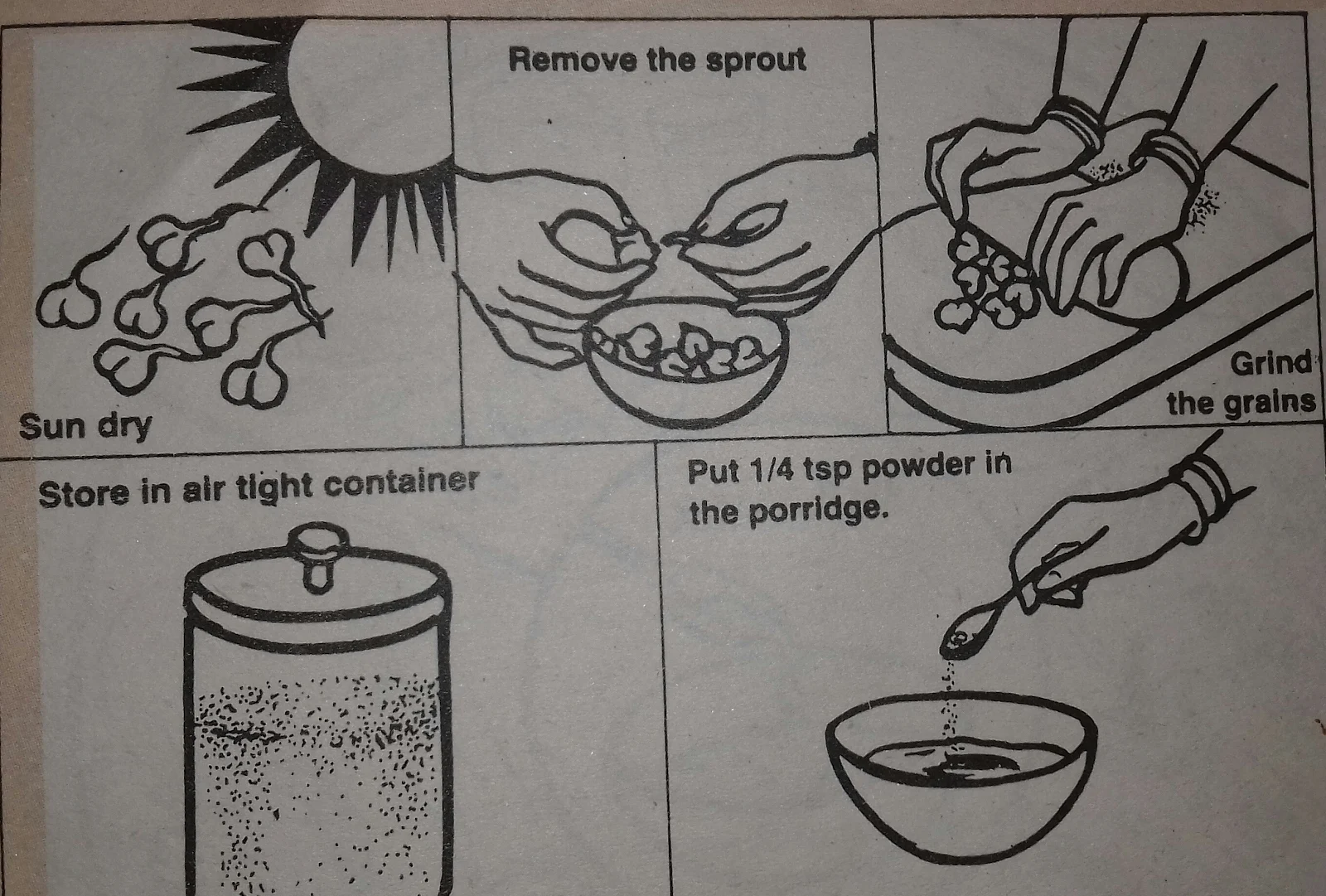 Sun dry

Remove the sprout

Grind the grains

Store in air tight container

Put 1/4 tsp powder in the porridge.