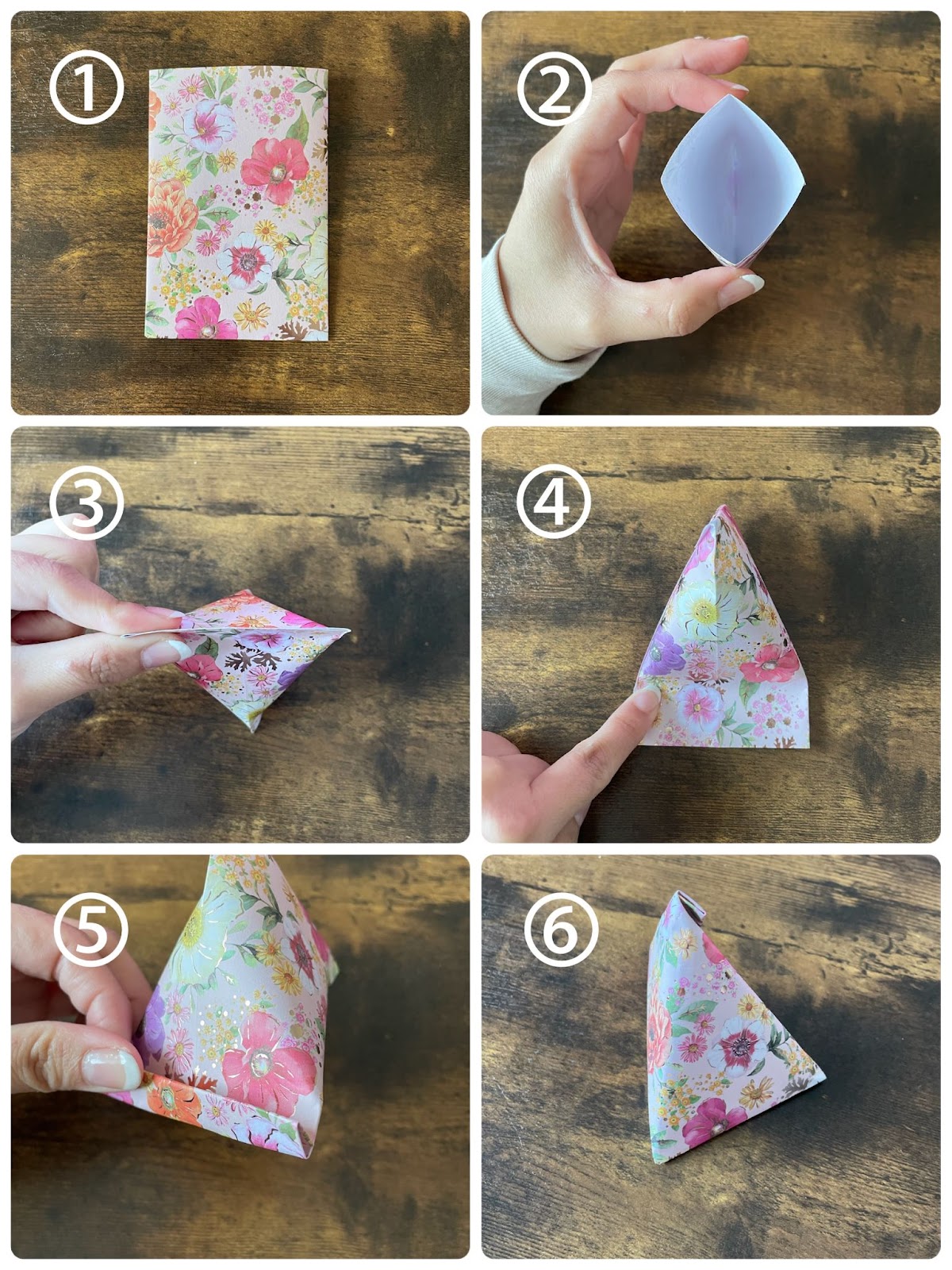 ①

②

③

④

⑤

⑥