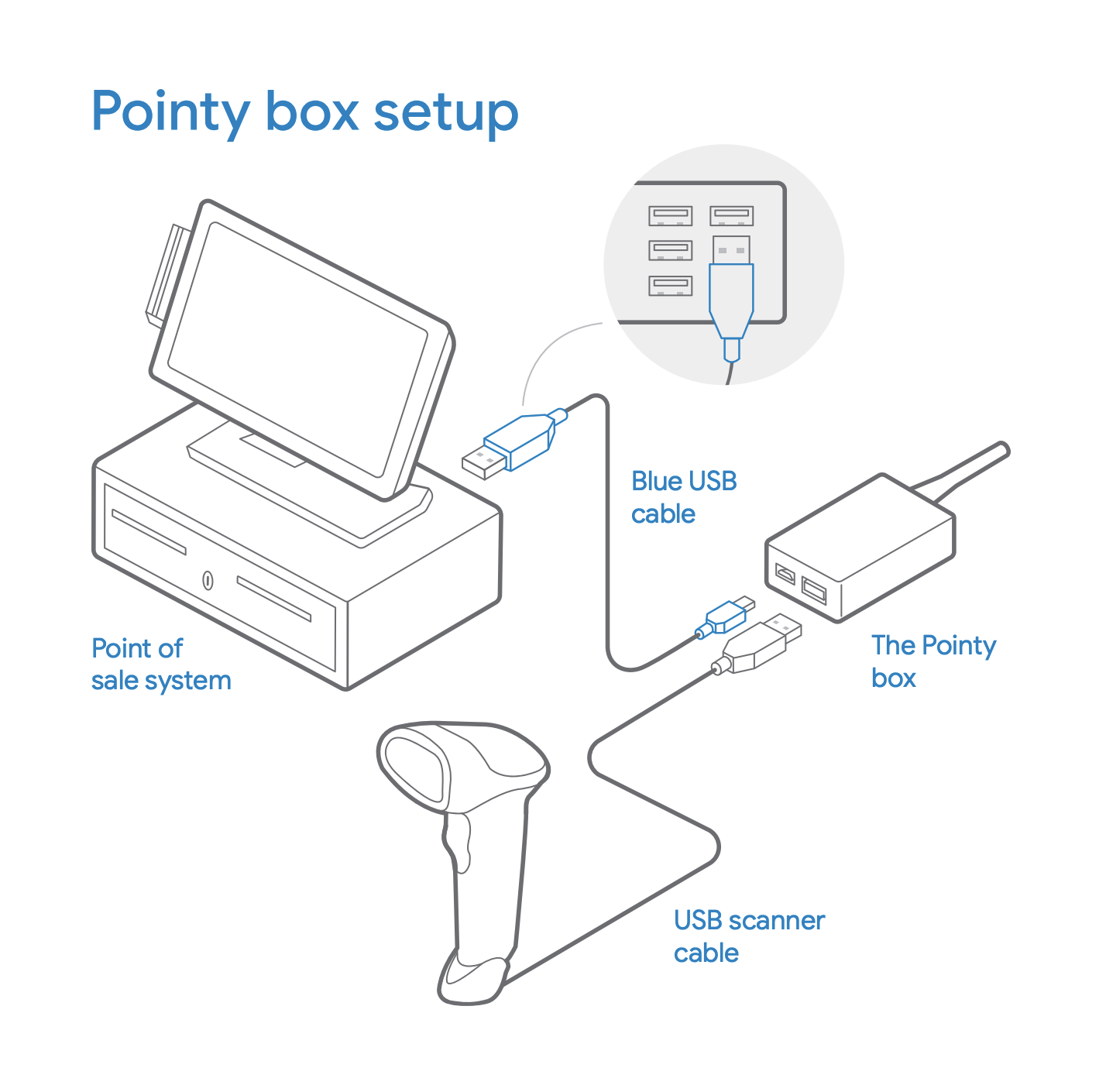 Pointy box setup

Blue USB cable

Point of sale system

The Pointy box

USB scanner cable