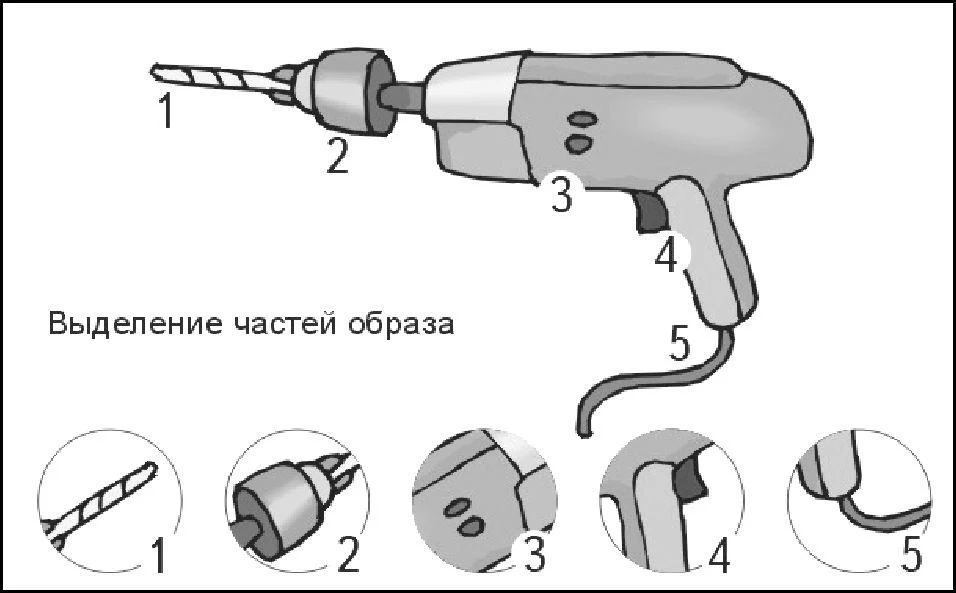 1
2
3
4
5
Выделение частей образа
1
2
3
4
5