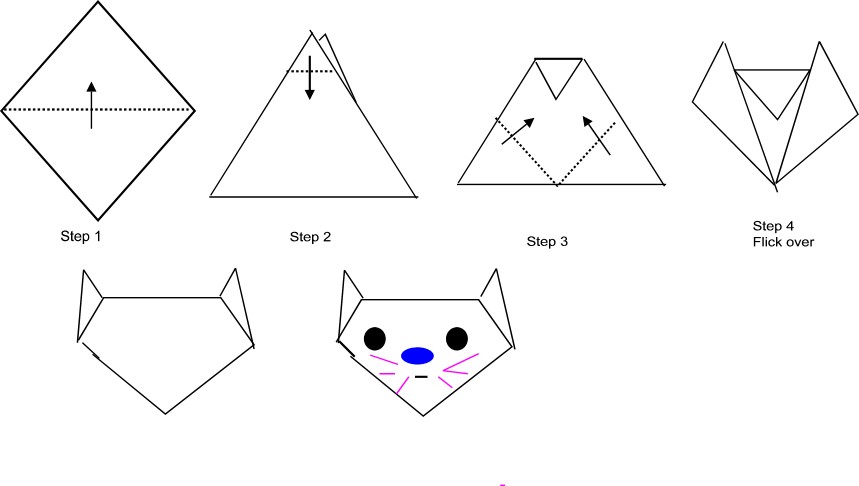 Step 1

Step 2

Step 3

Step 4
Flick over