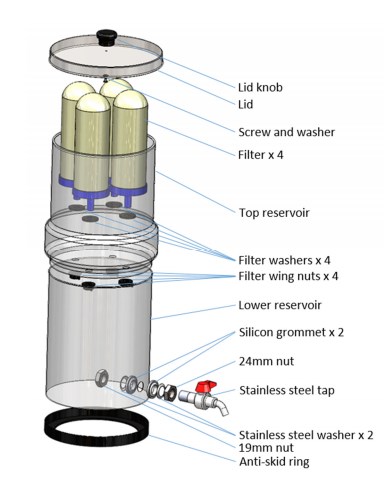 Lid knob
Lid
Screw and washer
Filter x 4
Top reservoir
Filter washers x 4
Filter wing nuts x 4
Lower reservoir
Silicon grommet x 2
24mm nut
Stainless steel tap
Stainless steel washer x 2
19mm nut
Anti-skid ring