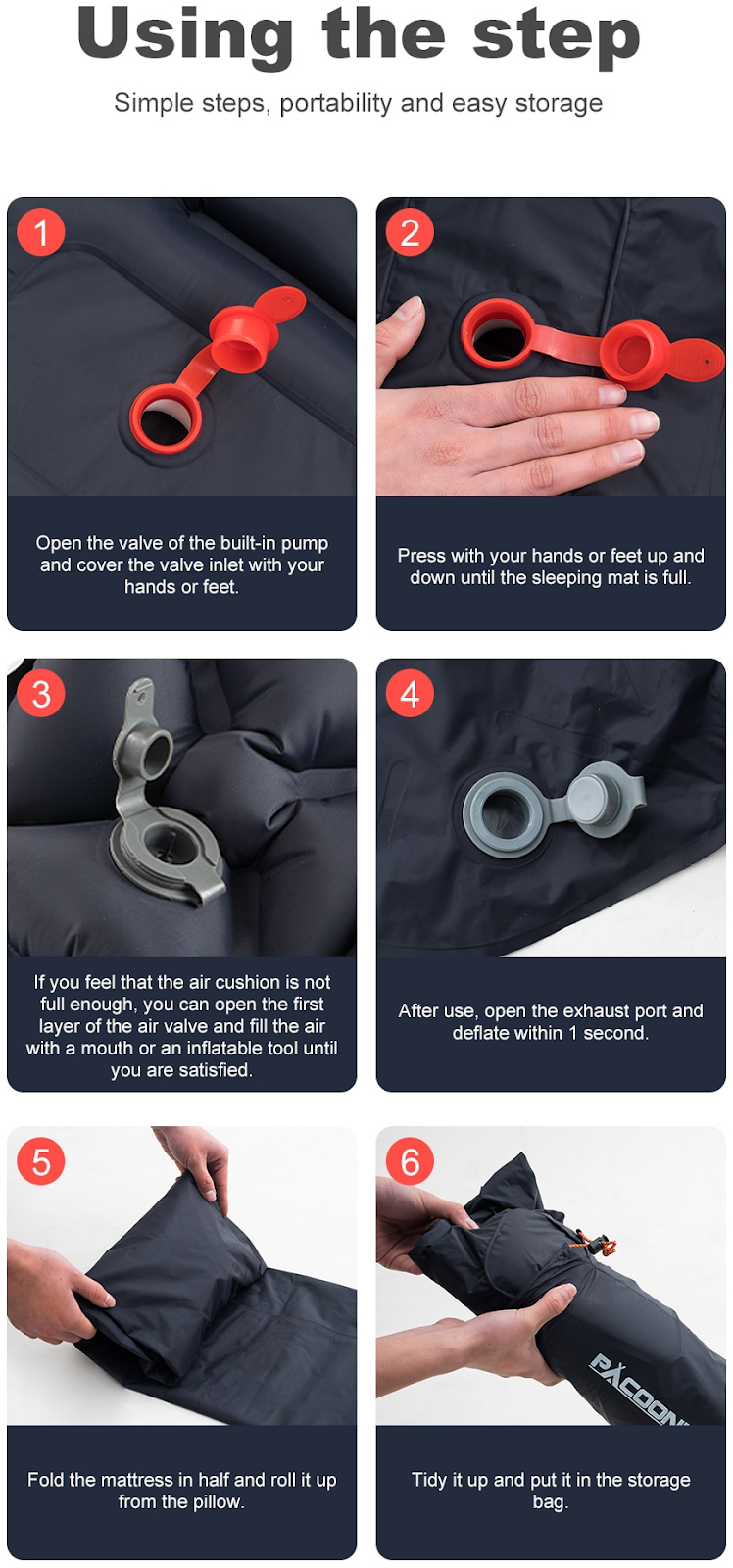 Using the step

Simple steps, portability and easy storage

1

Open the valve of the built-in pump and cover the valve inlet with your hands or feet.

2

Press with your hands or feet up and down until the sleeping mat is full.

3

If you feel that the air cushion is not full enough, you can open the first layer of the air valve and fill the air with a mouth or an inflatable tool until you are satisfied.

4

After use, open the exhaust port and deflate within 1 second.

5

Fold the mattress in half and roll it up from the pillow.

6

PACOON

Tidy it up and put it in the storage bag.