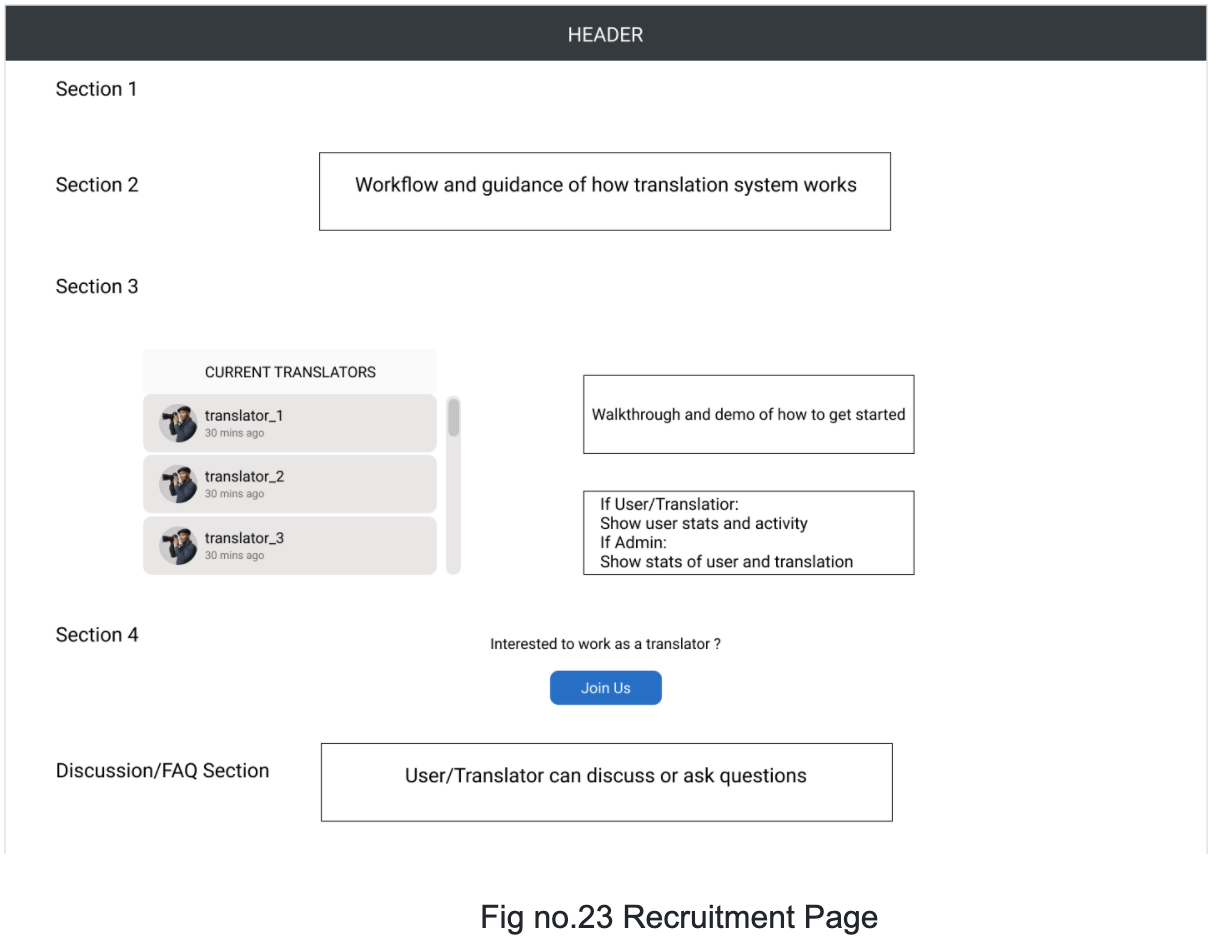 HEADER

Section 1

Section 2

Workflow and guidance of how translation system works

Section 3

CURRENT TRANSLATORS

translator_1
30 mins ago

translator_2
30 mins ago

translator_3
30 mins ago

Walkthrough and demo of how to get started

If User/Translatior:
Show user stats and activity
If Admin:
Show stats of user and translation

Section 4

Interested to work as a translator ?

Join Us

Discussion/FAQ Section

User/Translator can discuss or ask questions

Fig no.23 Recruitment Page