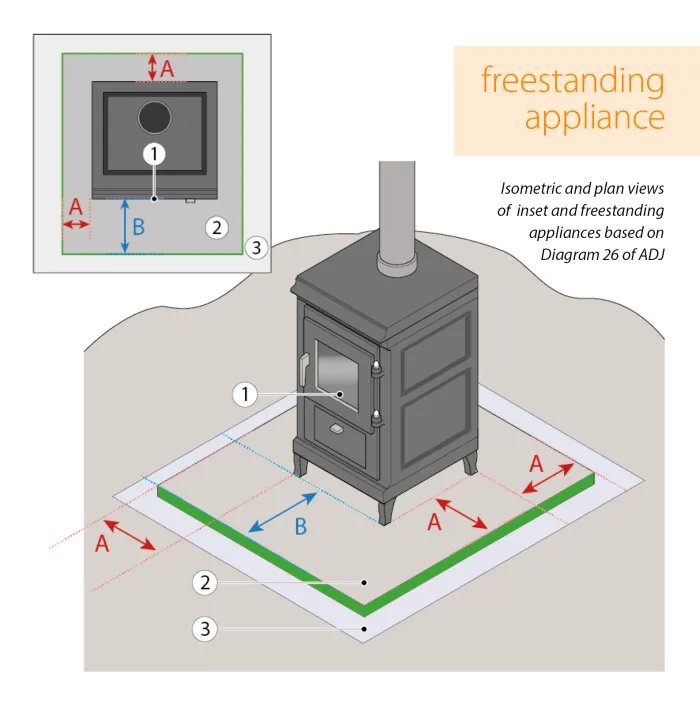 A
1
A
B
2
3

freestanding appliance

Isometric and plan views of inset and freestanding appliances based on Diagram 26 of ADJ

1
A
B
A
A
2
3