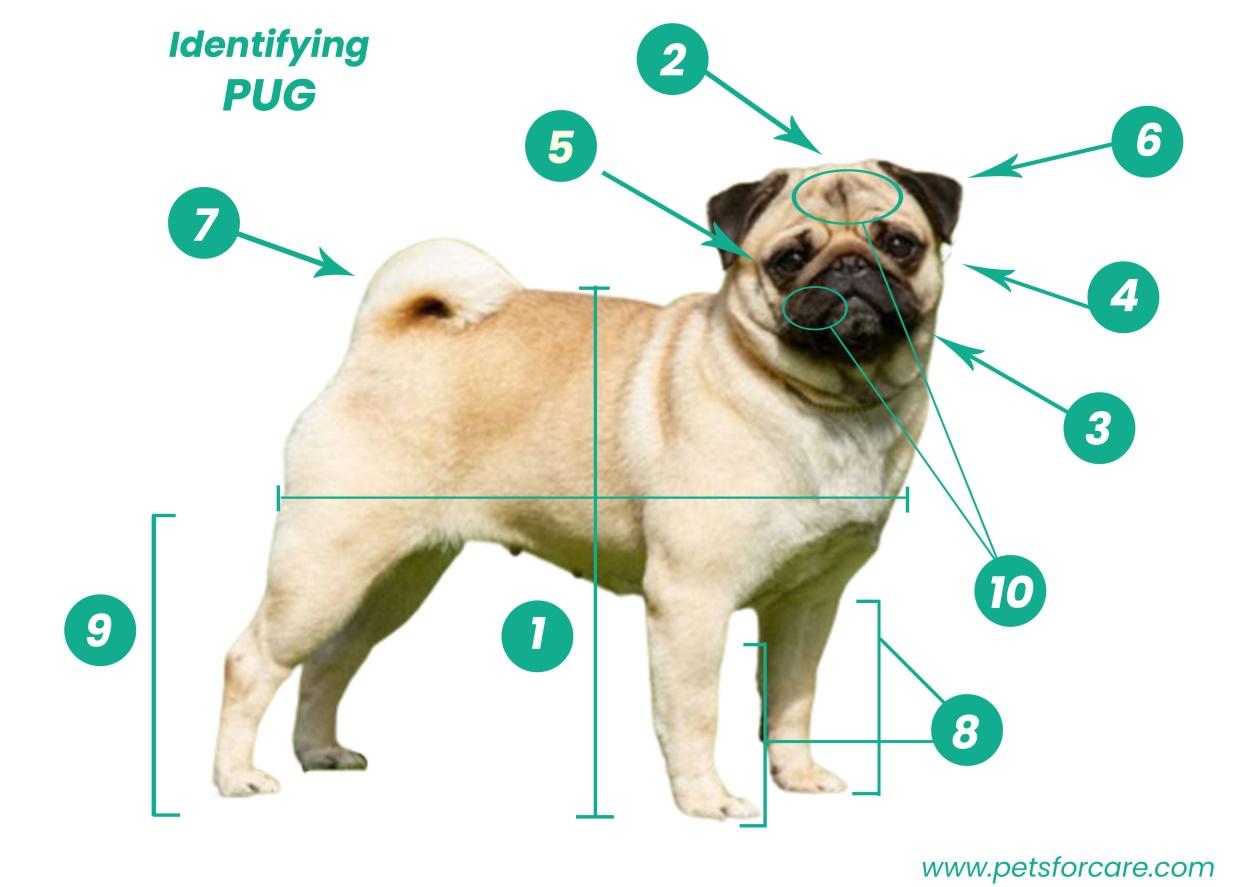 Identifying PUG

2

5

6

7

4

3

10

9

1

8

www.petsforcare.com