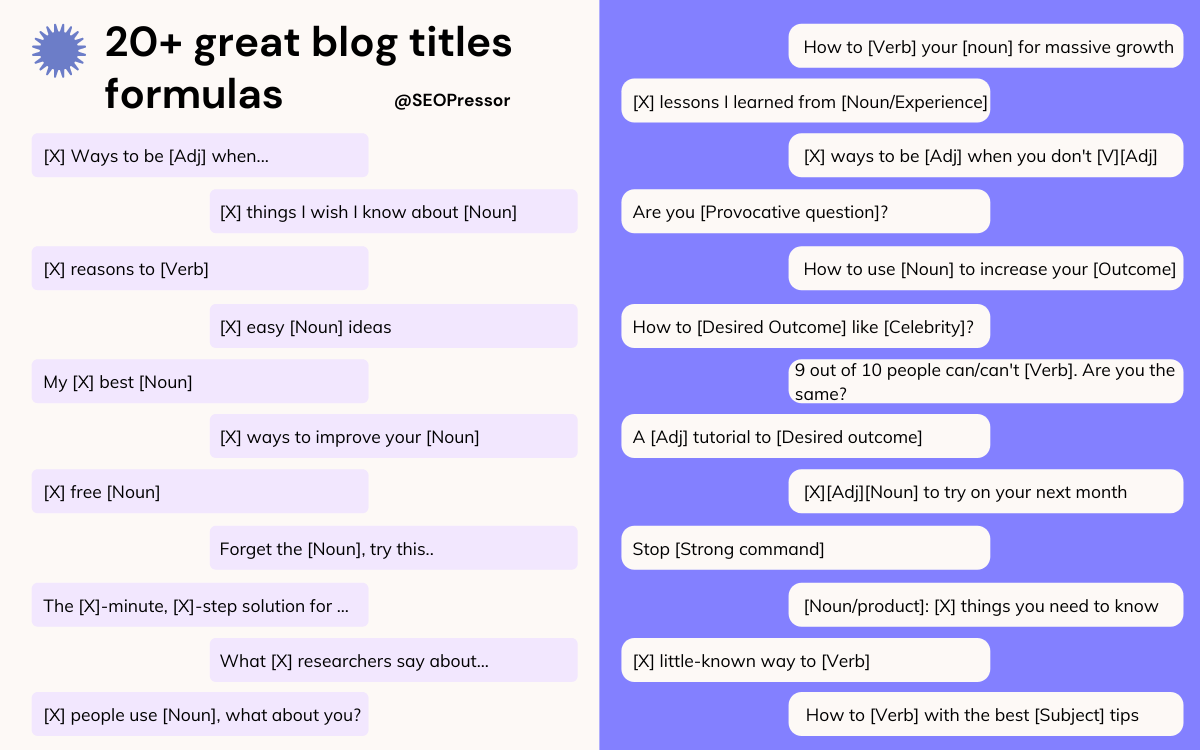 20+ great blog titles formulas

@SEOPressor

[X] Ways to be [Adj] when...

[X] things I wish I know about [Noun]

[X] reasons to [Verb]

[X] easy [Noun] ideas

My [X] best [Noun]

[X] ways to improve your [Noun]

[X] free [Noun]

Forget the [Noun], try this..

The [X]-minute, [X]-step solution for ...

What [X] researchers say about...

[X] people use [Noun], what about you?

How to [Verb] your [noun] for massive growth

[X] lessons I learned from [Noun/Experience]

[X] ways to be [Adj] when you don't [V][Adj]

Are you [Provocative question]?

How to use [Noun] to increase your [Outcome]

How to [Desired Outcome] like [Celebrity]?

9 out of 10 people can/can't [Verb]. Are you the same?

A [Adj] tutorial to [Desired outcome]

[X][Adj][Noun] to try on your next month

Stop [Strong command]

[Noun/product]: [X] things you need to know

[X] little-known way to [Verb]

How to [Verb] with the best [Subject] tips