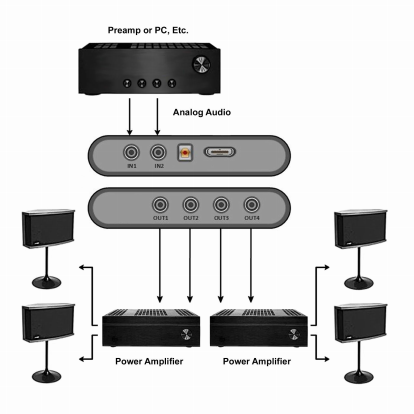 Preamp or PC, Etc.

Analog Audio

IN1 IN2

OUT1 OUT2 OUT3 OUT4

Power Amplifier

Power Amplifier